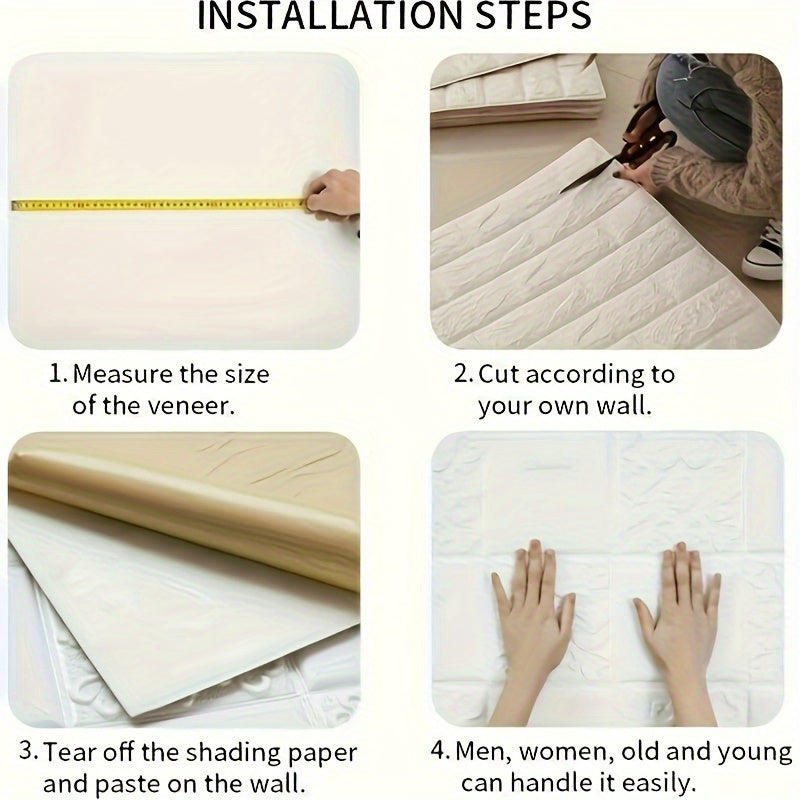 INSTALLATION STEPS

1. Measure the size of the veneer.

2. Cut according to your own wall.

3. Tear off the shading paper and paste on the wall.

4. Men, women, old and young can handle it easily.