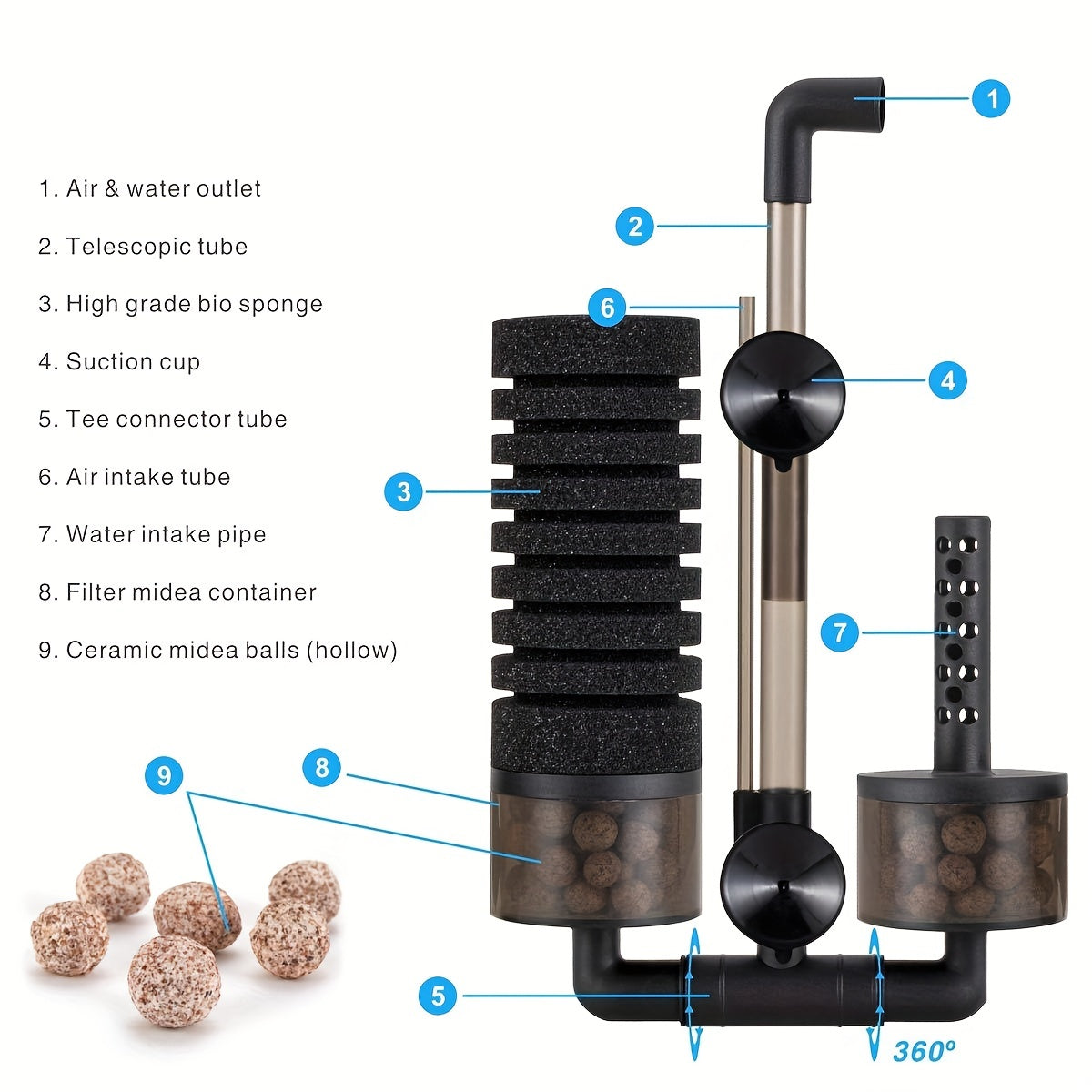 1. Air & water outlet

2. Telescopic tube

3. High grade bio sponge

4. Suction cup

5. Tee connector tube

6. Air intake tube

7. Water intake pipe

8. Filter midea container

9. Ceramic midea balls (hollow)

1

2

6

4

3

7

8

9

5

360º