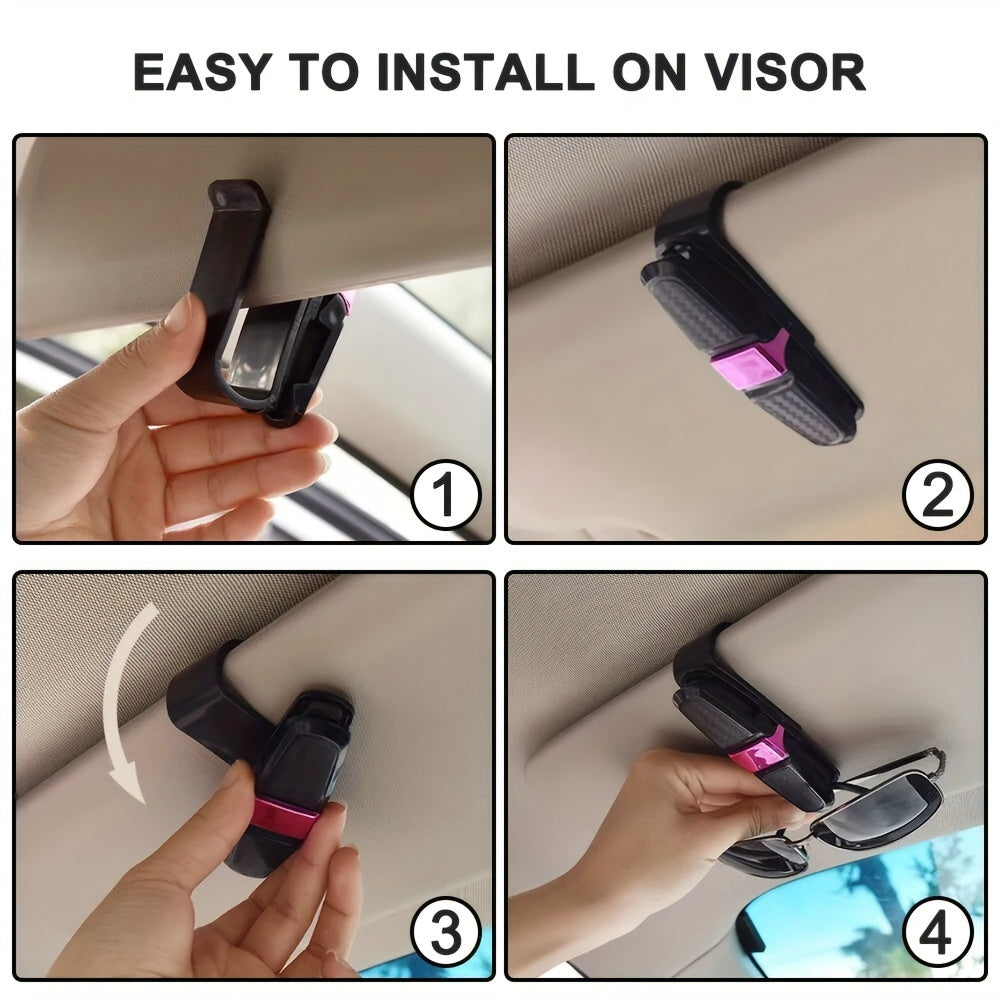 EASY TO INSTALL ON VISOR

1

2

3

4