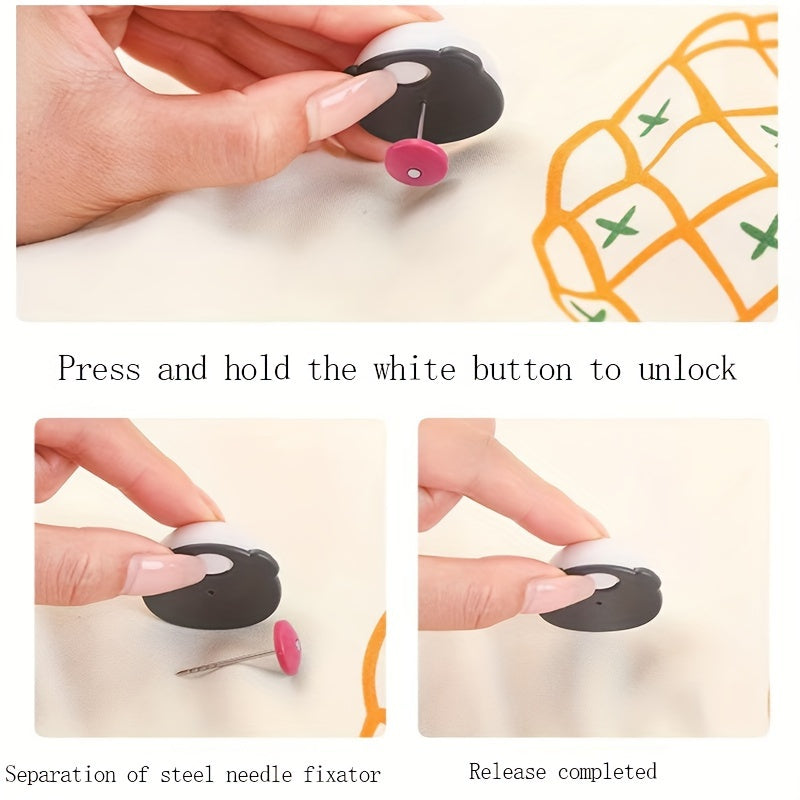 Press and hold the white button to unlock

Separation of steel needle fixator

Release completed