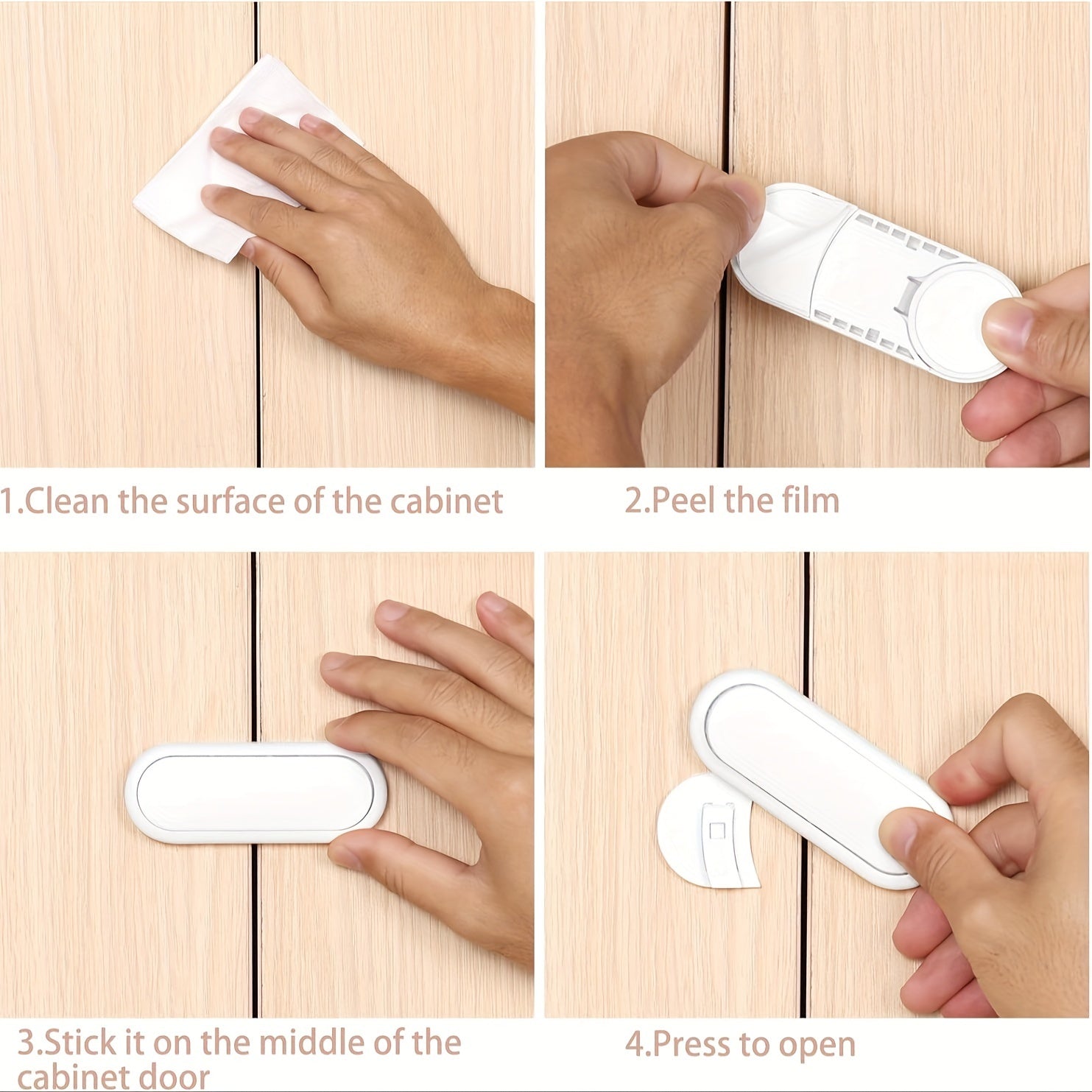 1.Clean the surface of the cabinet

2.Peel the film

3.Stick it on the middle of the cabinet door

4.Press to open