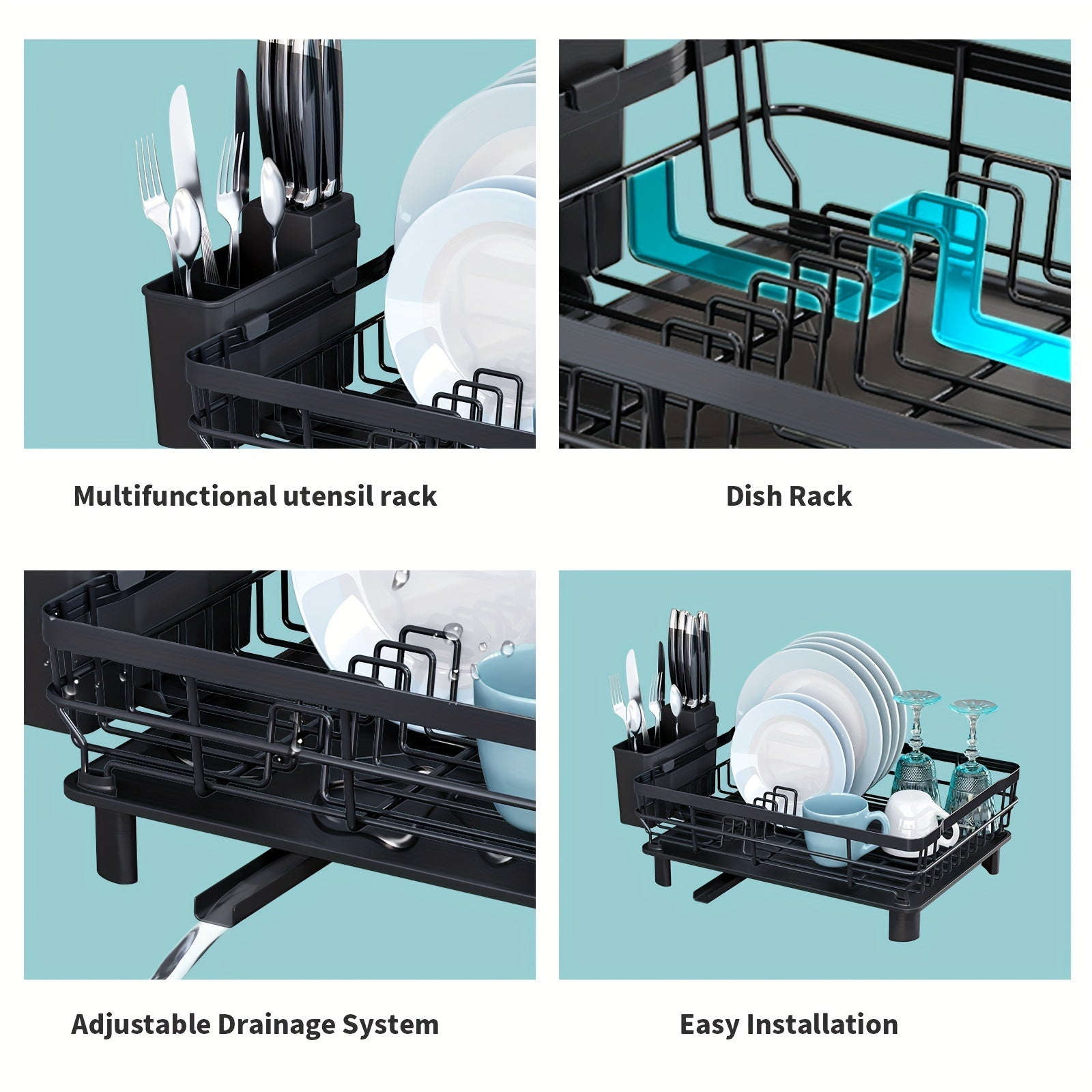 Multifunctional utensil rack

Dish Rack

Adjustable Drainage System

Easy Installation