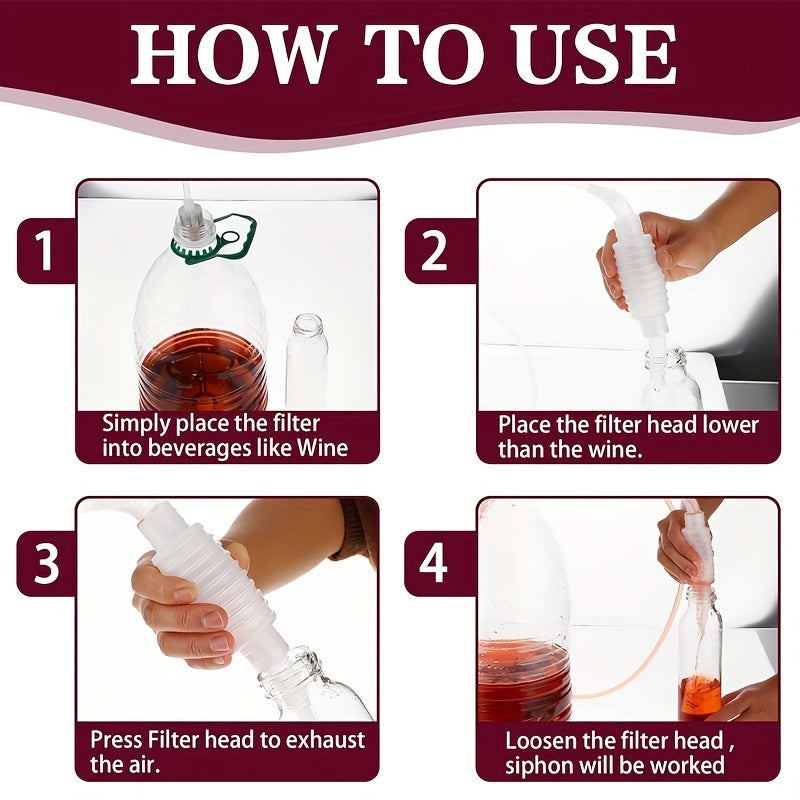 HOW TO USE

1

Simply place the filter into beverages like Wine

2

Place the filter head lower than the wine.

3

Press Filter head to exhaust the air.

4

Loosen the filter head , siphon will be worked