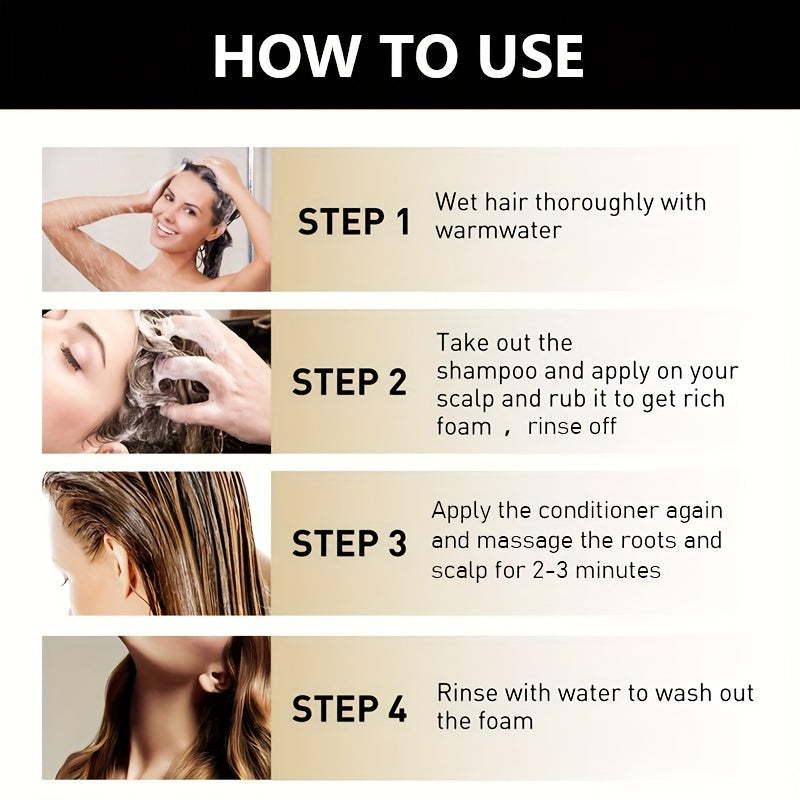 HOW TO USE

STEP 1
Wet hair thoroughly with warmwater

STEP 2
Take out the shampoo and apply on your scalp and rub it to get rich foam ， rinse off

STEP 3
Apply the conditioner again and massage the roots and scalp for 2-3 minutes

STEP 4
Rinse with water to wash out the foam