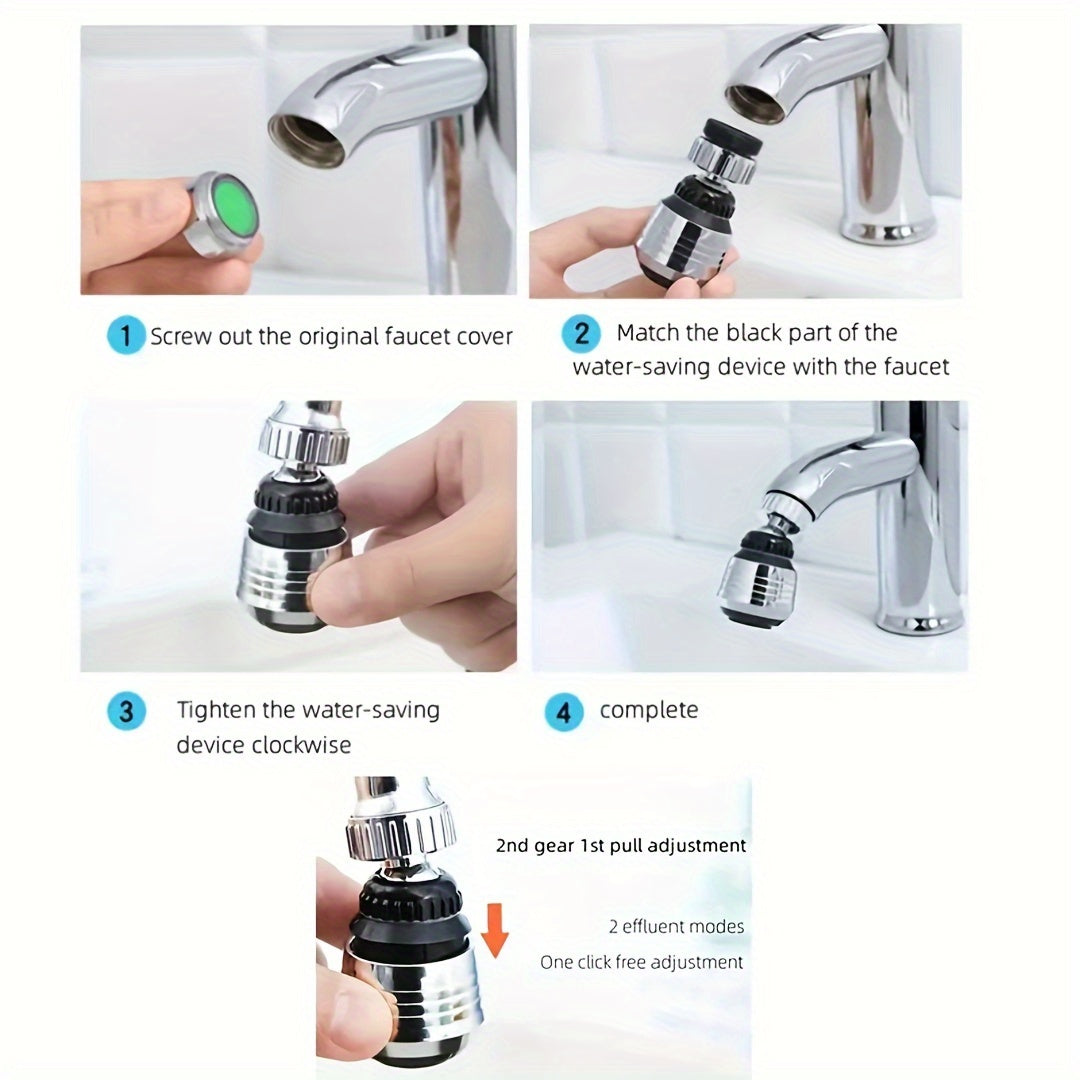 1 Screw out the original faucet cover

2 Match the black part of the water-saving device with the faucet

3 Tighten the water-saving device clockwise

4 complete

2nd gear 1st pull adjustment

2 effluent modes

One click free adjustment