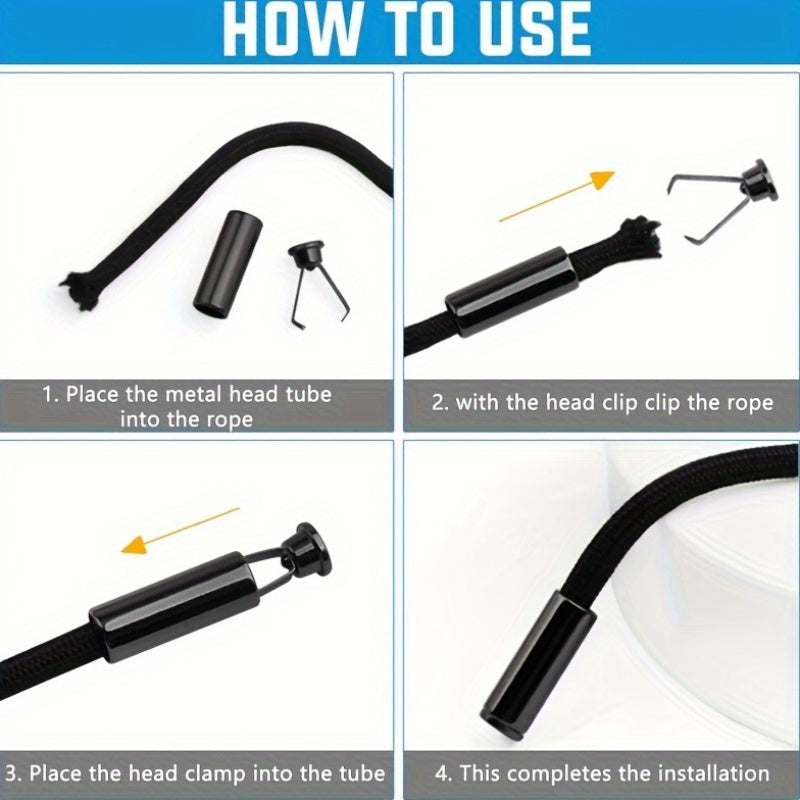 HOW TO USE

1. Place the metal head tube into the rope

2. with the head clip clip the rope

3. Place the head clamp into the tube

4. This completes the installation