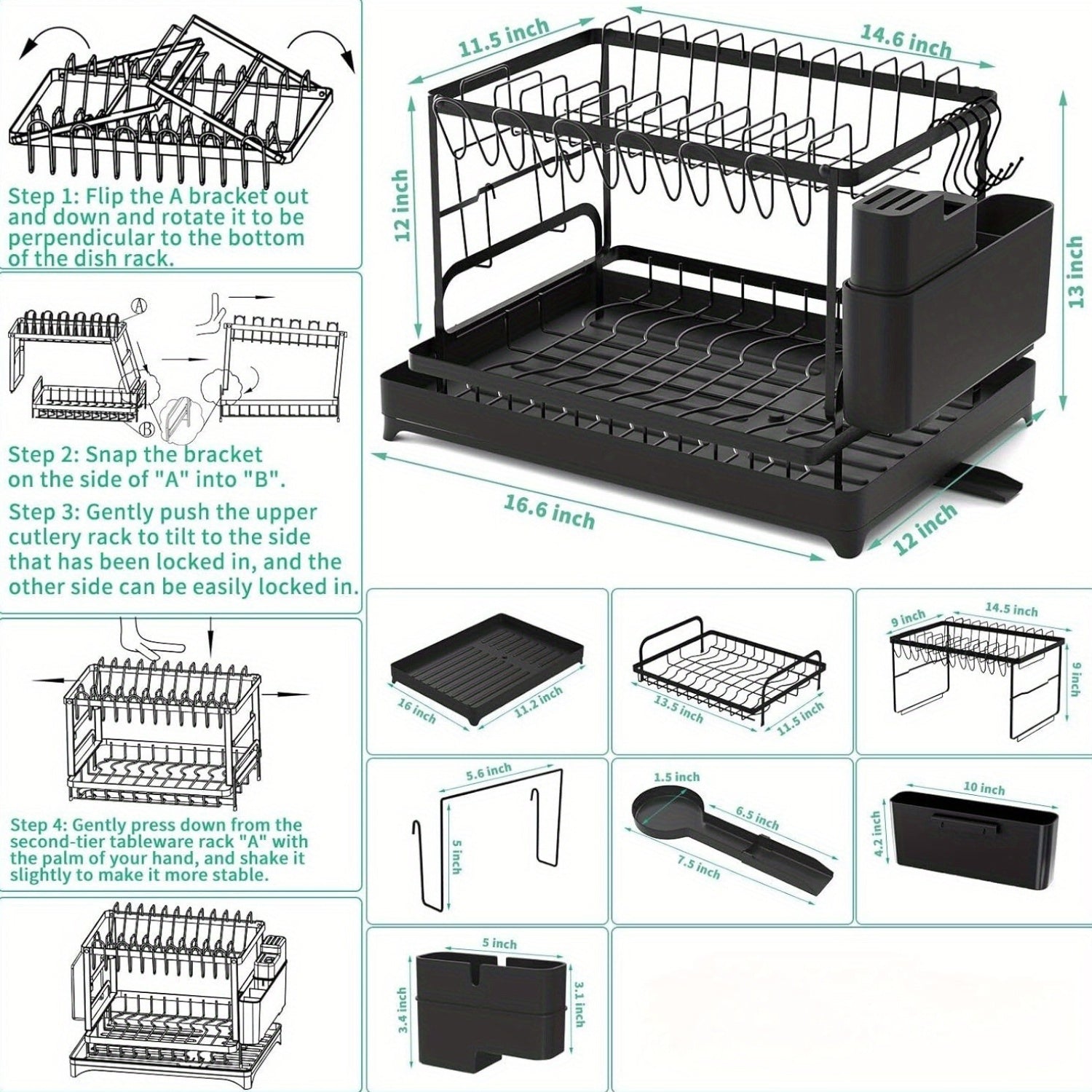 Step 1: Flip the A bracket out and down and rotate it to be perpendicular to the bottom of the dish rack.

A

B

Step 2: Snap the bracket on the side of "A" into "B".

Step 3: Gently push the upper cutlery rack to tilt to the side that has been locked in, and the other side can be easily locked in.

Step 4: Gently press down from the second-tier tableware rack "A" with the palm of your hand, and shake it slightly to make it more stable.

11.5 inch
14.6 inch
12 inch
13 inch
16.6 inch
12 inch

16 inch
11.2 inch

13.5 inch
11.5 inch

9 inch
14.5 inch
9 inch

5.6 inch
5 inch

1.5 inch
6.5 inch
7.5 inch

10 inch
4.2 inch

5 inch
3.4 inch
3.1 inch