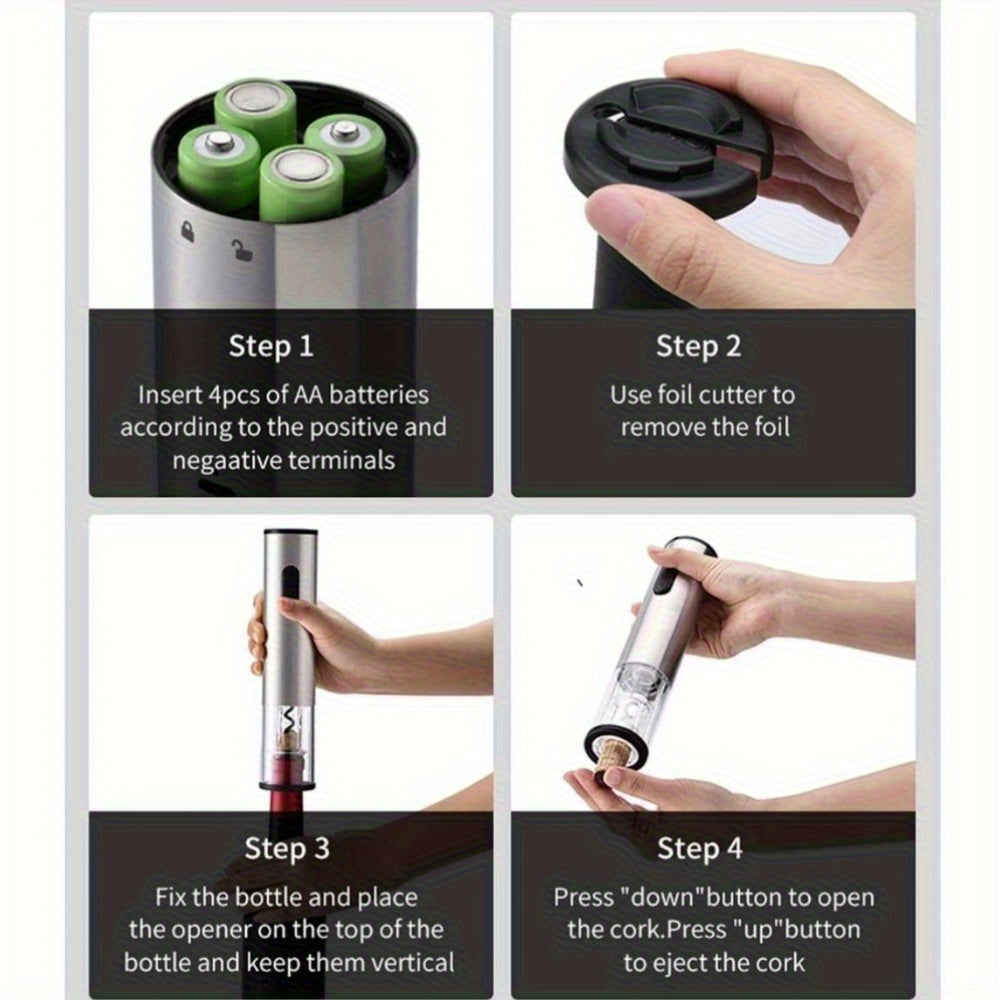 Step 1
Insert 4pcs of AA batteries according to the positive and negaative terminals

Step 2
Use foil cutter to remove the foil

Step 3
Fix the bottle and place the opener on the top of the bottle and keep them vertical

Step 4
Press "down"button to open the cork.Press "up"button to eject the cork