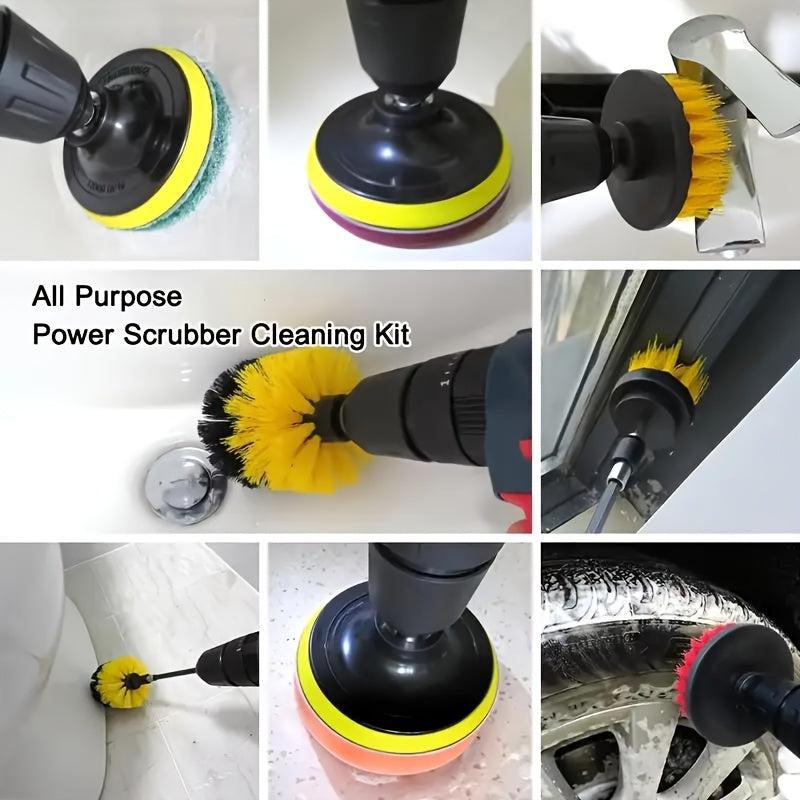 All Purpose
Power Scrubber Cleaning Kit