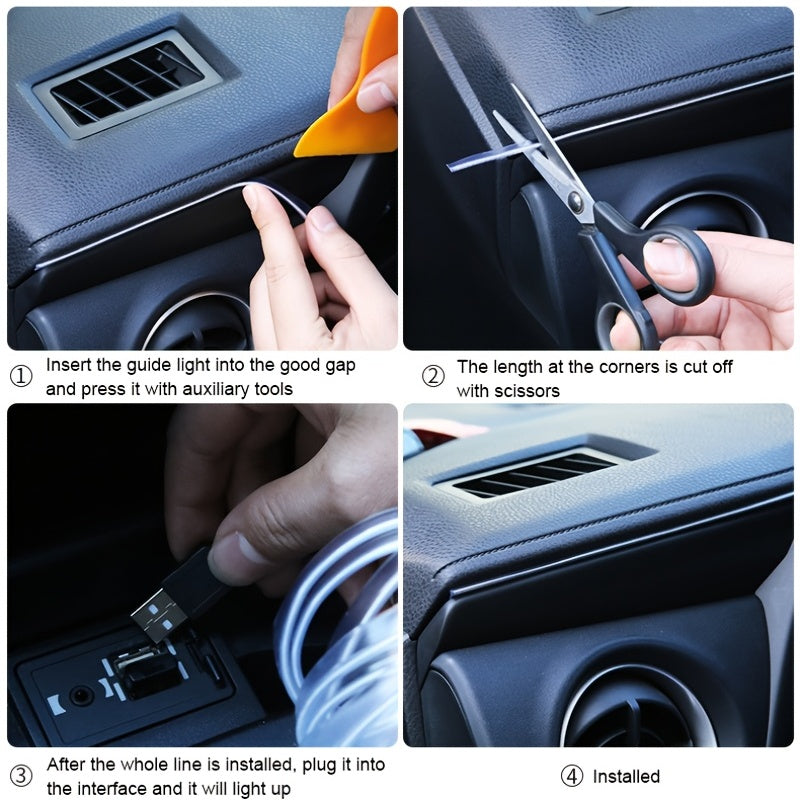 ① Insert the guide light into the good gap and press it with auxiliary tools

② The length at the corners is cut off with scissors

③ After the whole line is installed, plug it into the interface and it will light up

④ Installed