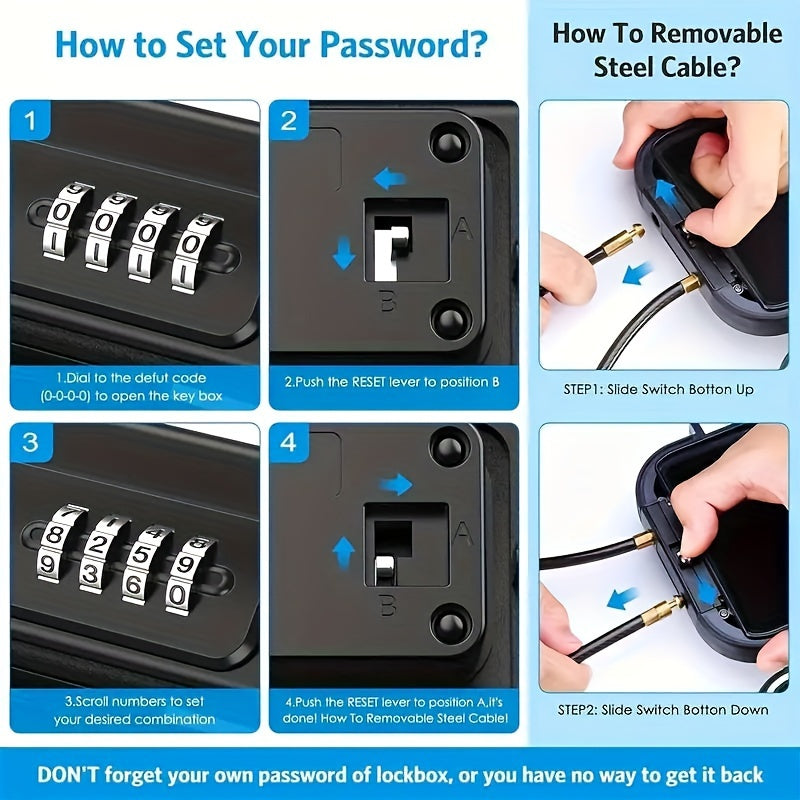 How to Set Your Password?

1

9
0
1

9
0
1

9
0
1

9
0
1

1.Dial to the defut code (0-0-0-0) to open the key box

2

A

B

2.Push the RESET lever to position B

3

7
8
9

1
2
3

4
5
6

8
9
0

3.Scroll numbers to set your desired combination

4

A

B

4.Push the RESET lever to position A,it's done! How To Removable Steel Cable!

How To Removable Steel Cable?

STEP1: Slide Switch Botton Up

STEP2: Slide Switch Botton Down

DON'T forget your own password of lockbox, or you have no way to get it back