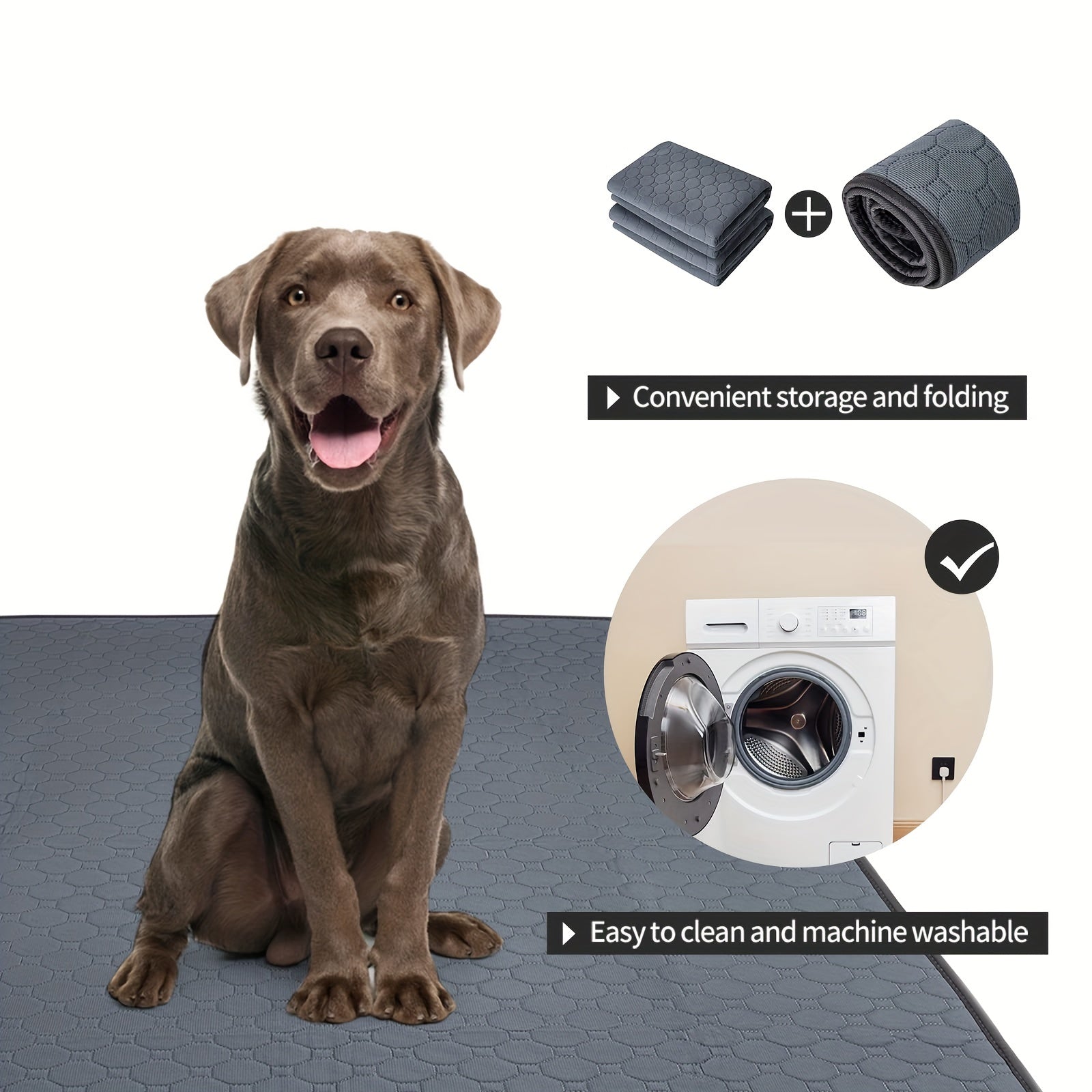 Convenient storage and folding

Easy to clean and machine washable