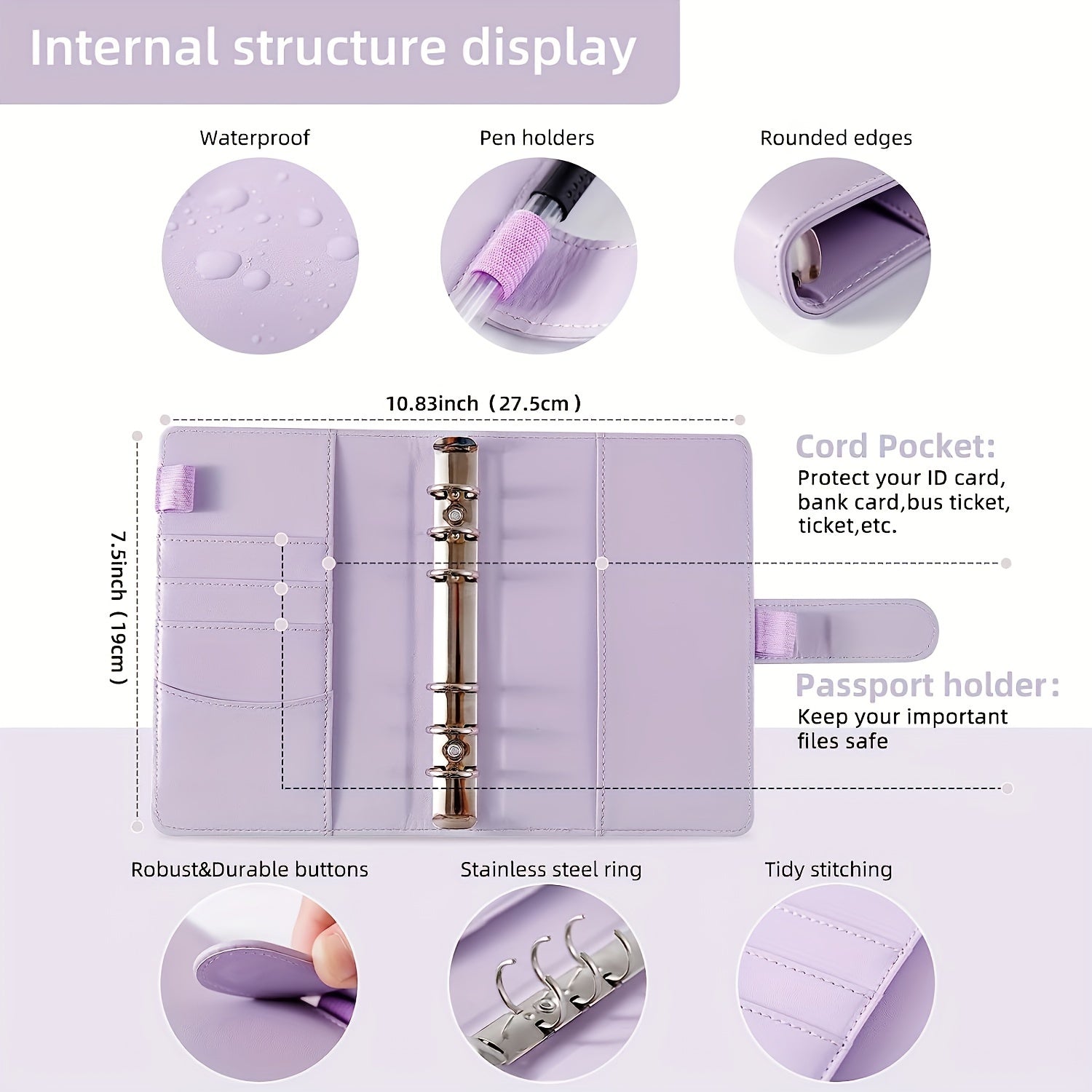 Internal structure display

Waterproof

Pen holders

Rounded edges

10.83inch（27.5cm）

7.5inch（19cm）

Cord Pocket:
Protect your ID card, bank card,bus ticket, ticket,etc.

Passport holder:
Keep your important files safe

Robust&Durable buttons

Stainless steel ring

Tidy stitching