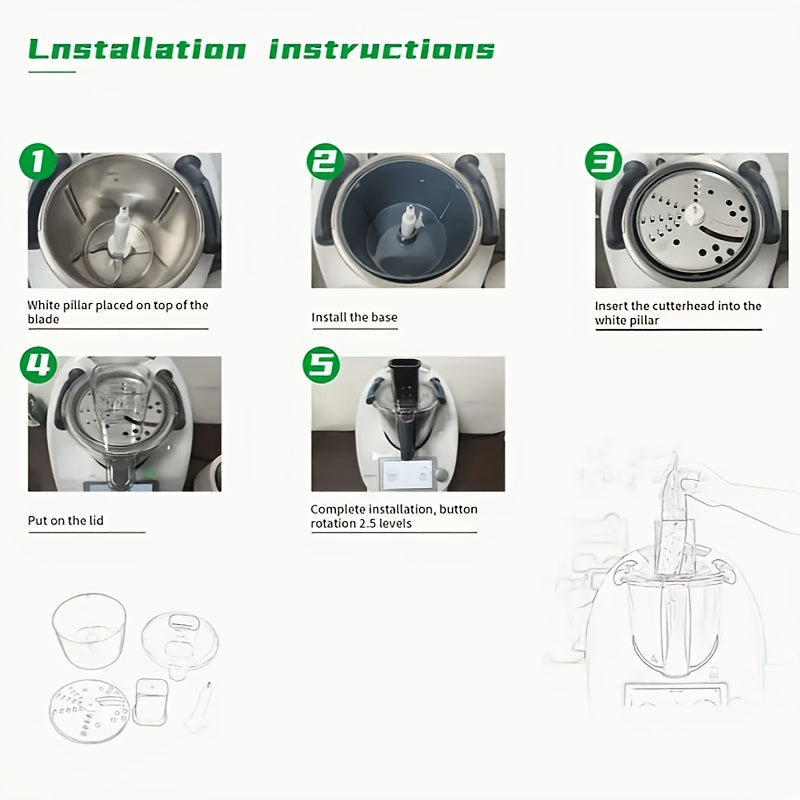 Lnstallation instructions

1

White pillar placed on top of the blade

2

Install the base

3

Insert the cutterhead into the white pillar

4

Put on the lid

5

Complete installation, button rotation 2.5 levels