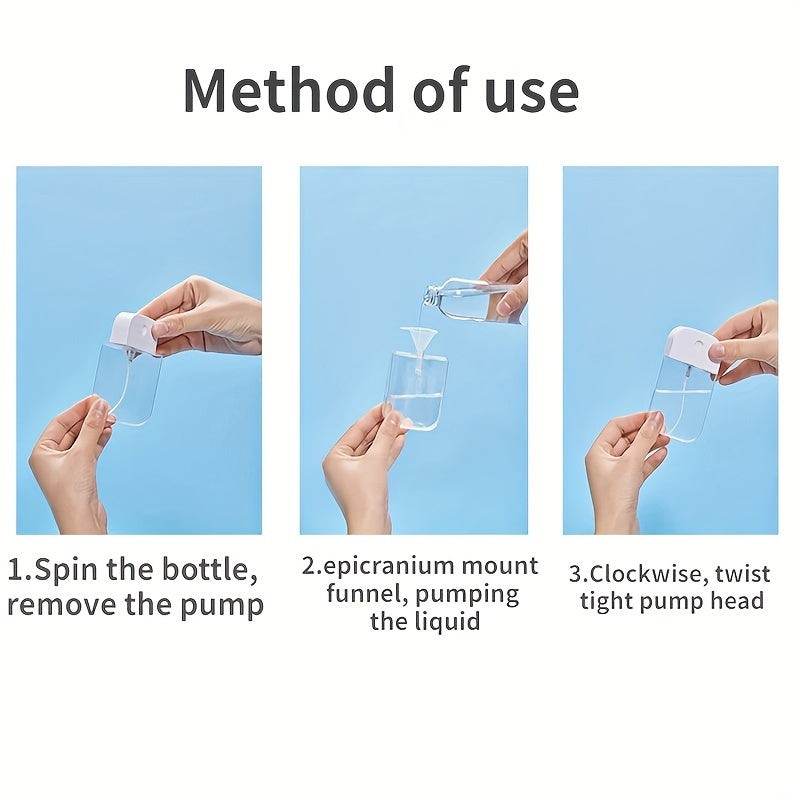 Method of use

1.Spin the bottle, remove the pump

2.epicranium mount funnel, pumping the liquid

3.Clockwise, twist tight pump head