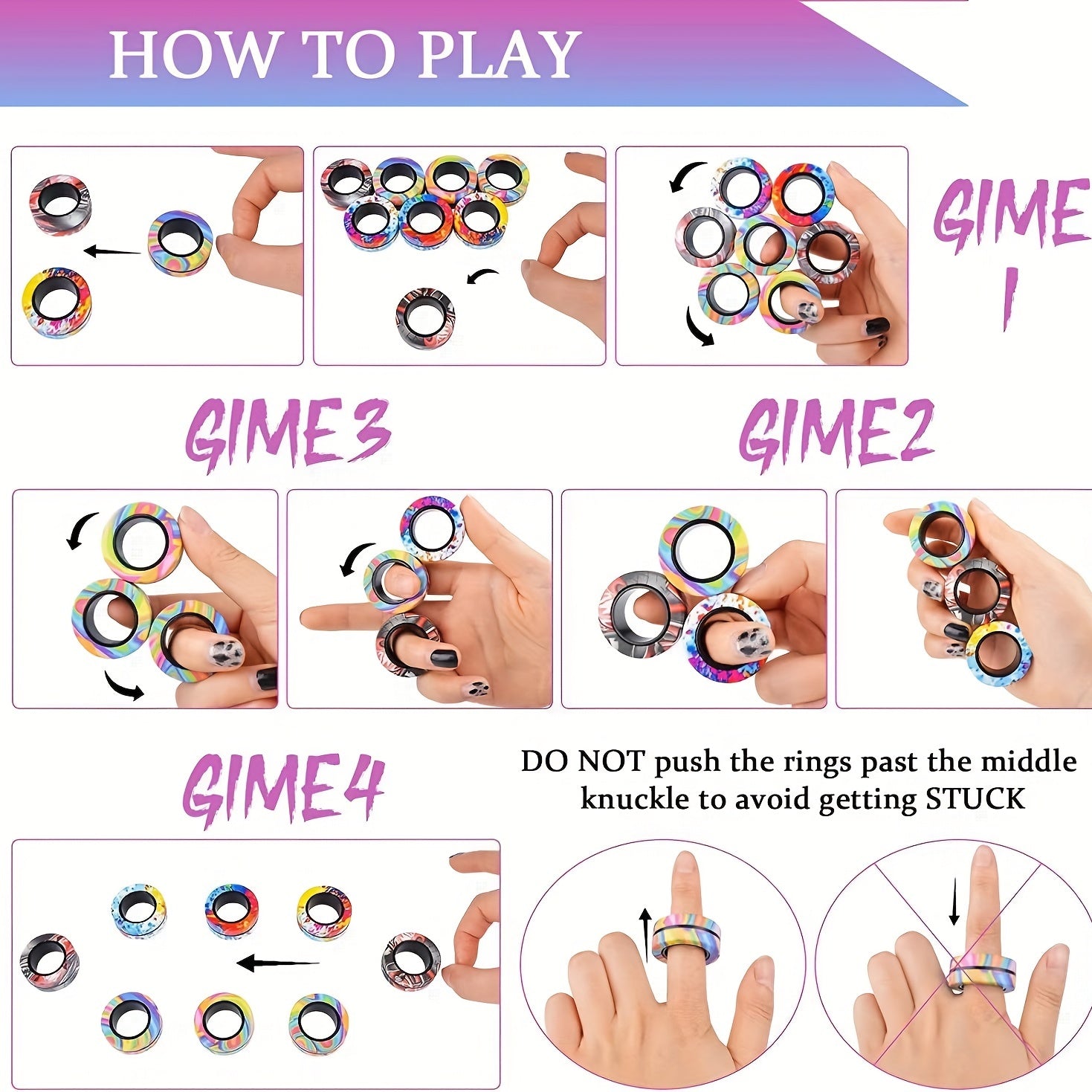 HOW TO PLAY

GIME 1

GIME3

GIME2

GIME4

DO NOT push the rings past the middle knuckle to avoid getting STUCK