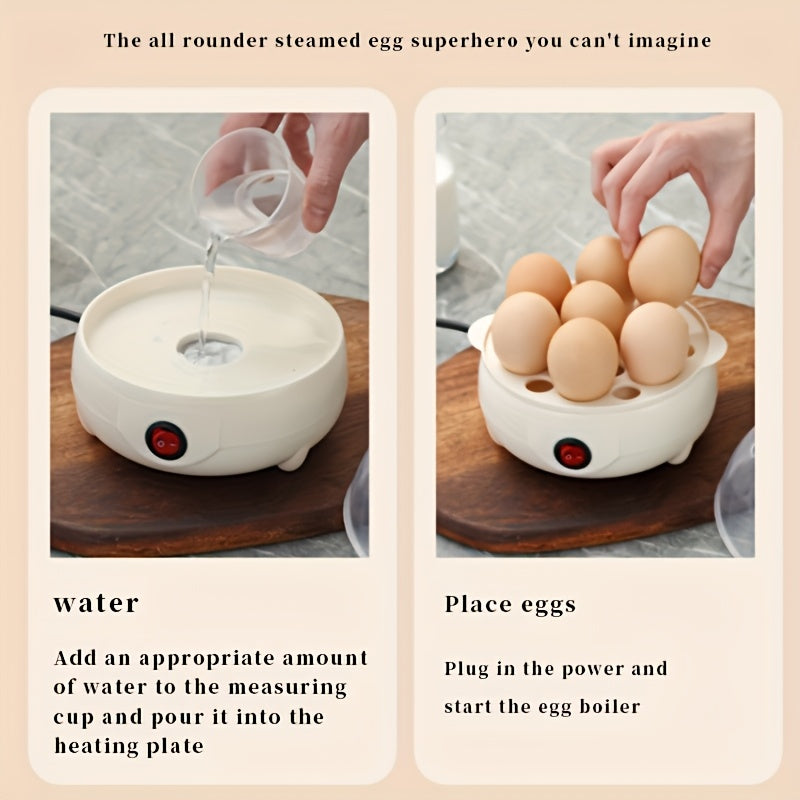 The all rounder steamed egg superhero you can't imagine

water

Add an appropriate amount of water to the measuring cup and pour it into the heating plate

Place eggs

Plug in the power and start the egg boiler