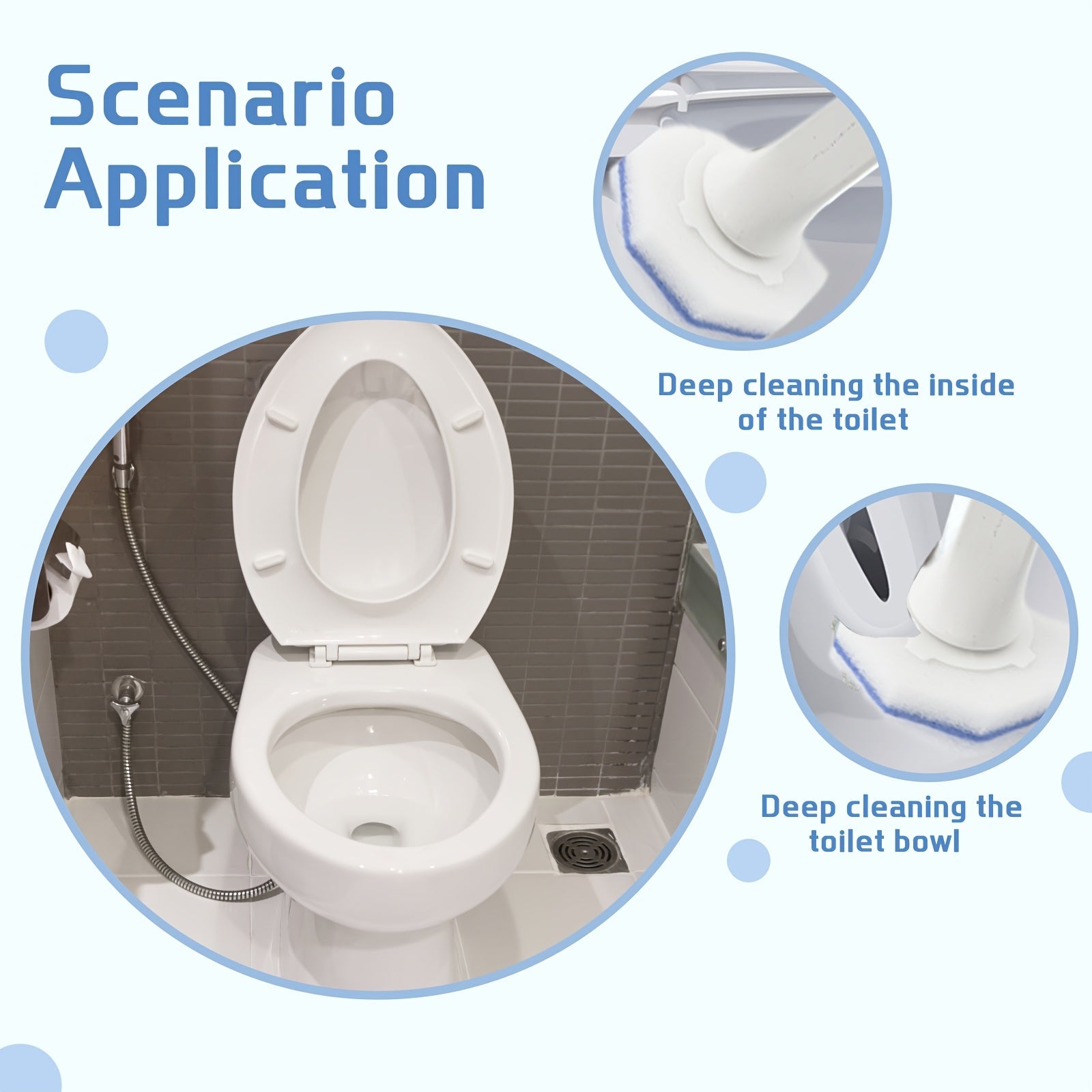 Scenario Application

Deep cleaning the inside of the toilet

Deep cleaning the toilet bowl