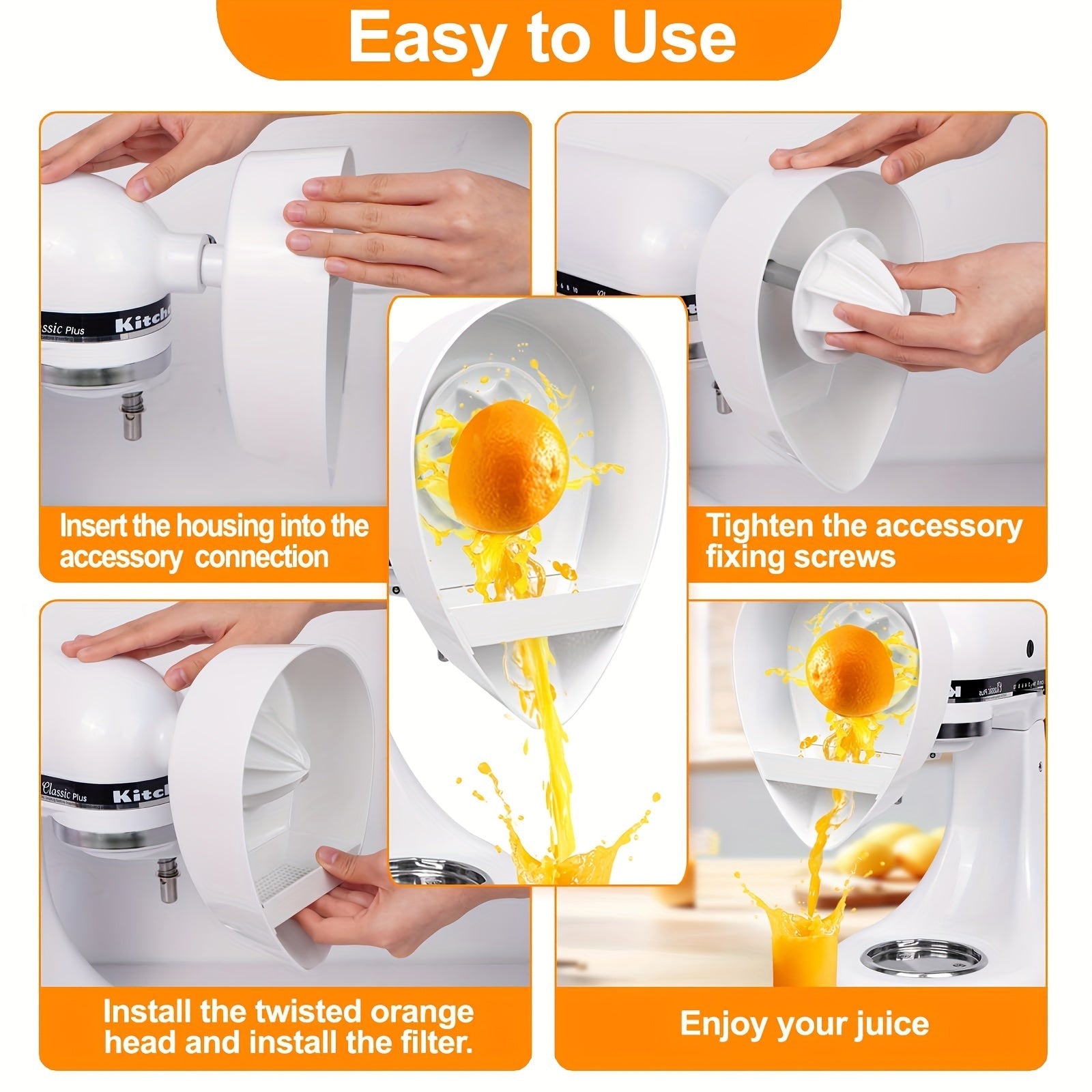 Easy to Use

Classic Plus Kitch

Insert the housing into the accessory connection

Tighten the accessory fixing screws

Classic Plus Kitch

Install the twisted orange head and install the filter.

Enjoy your juice