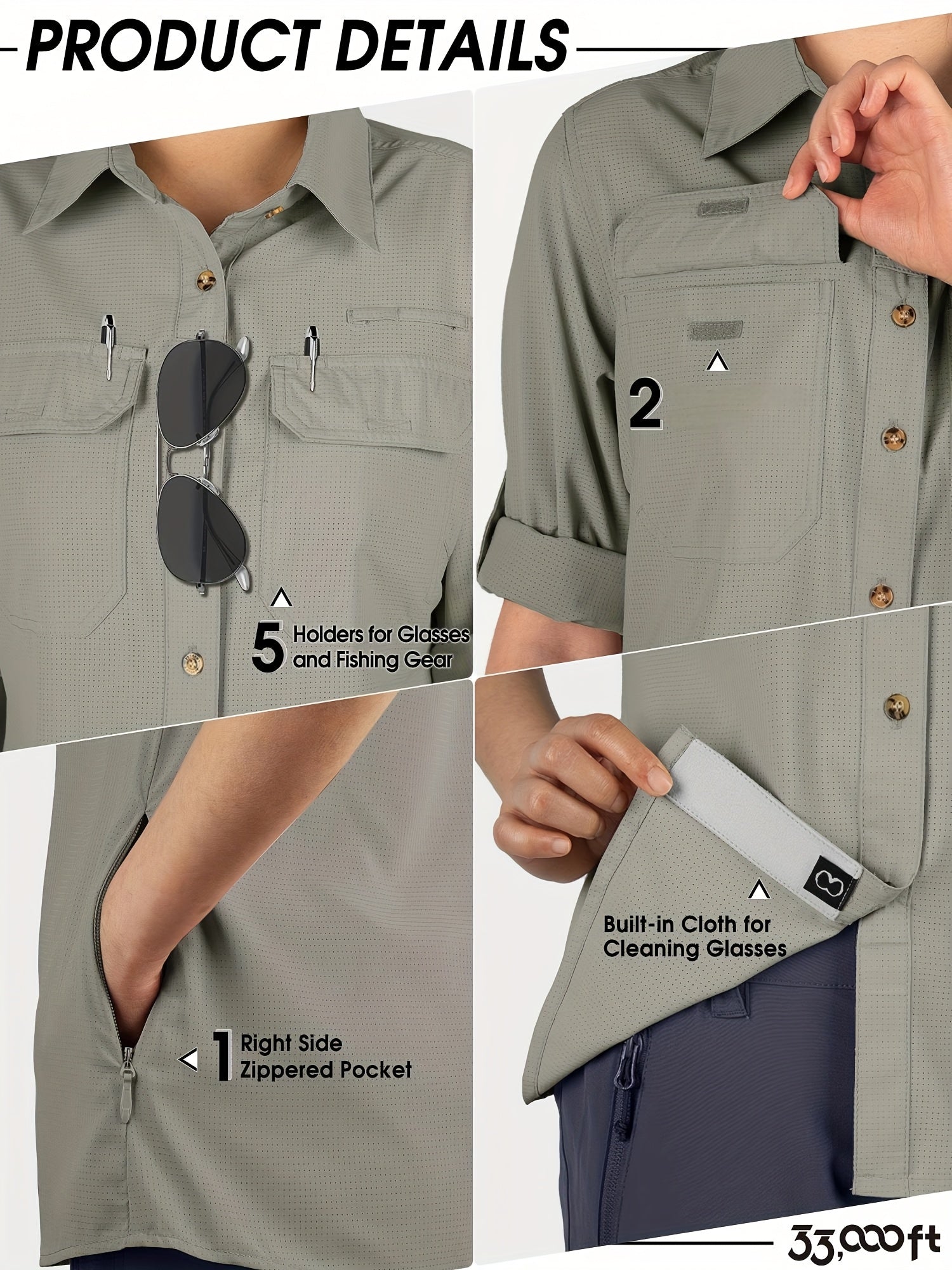 PRODUCT DETAILS

5 Holders for Glasses and Fishing Gear

2

1 Right Side Zippered Pocket

Built-in Cloth for Cleaning Glasses

33,000ft