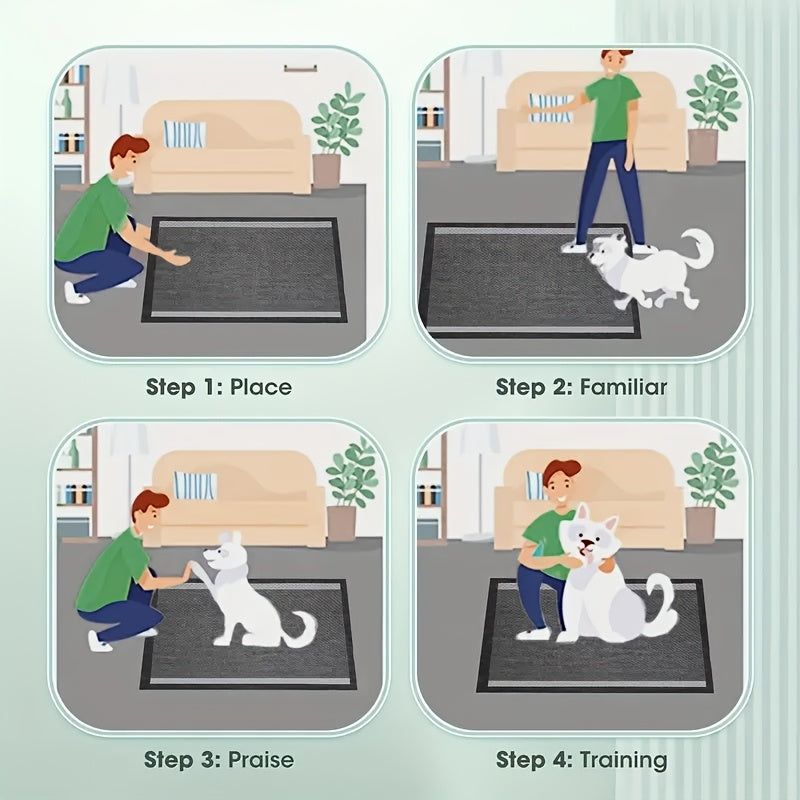 Step 1: Place

Step 2: Familiar

Step 3: Praise

Step 4: Training