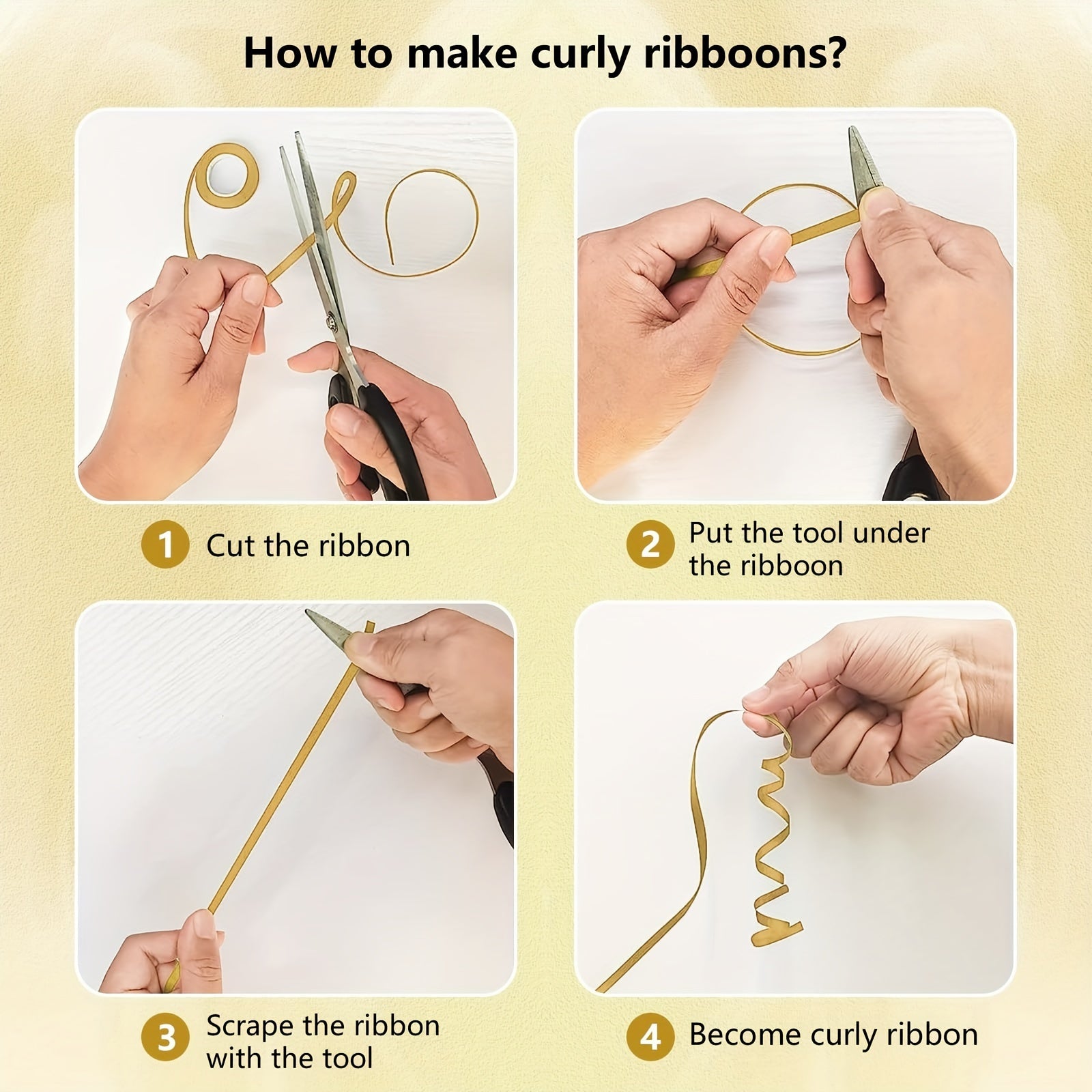 How to make curly ribboons?

1 Cut the ribbon

2 Put the tool under the ribboon

3 Scrape the ribbon with the tool

4 Become curly ribbon