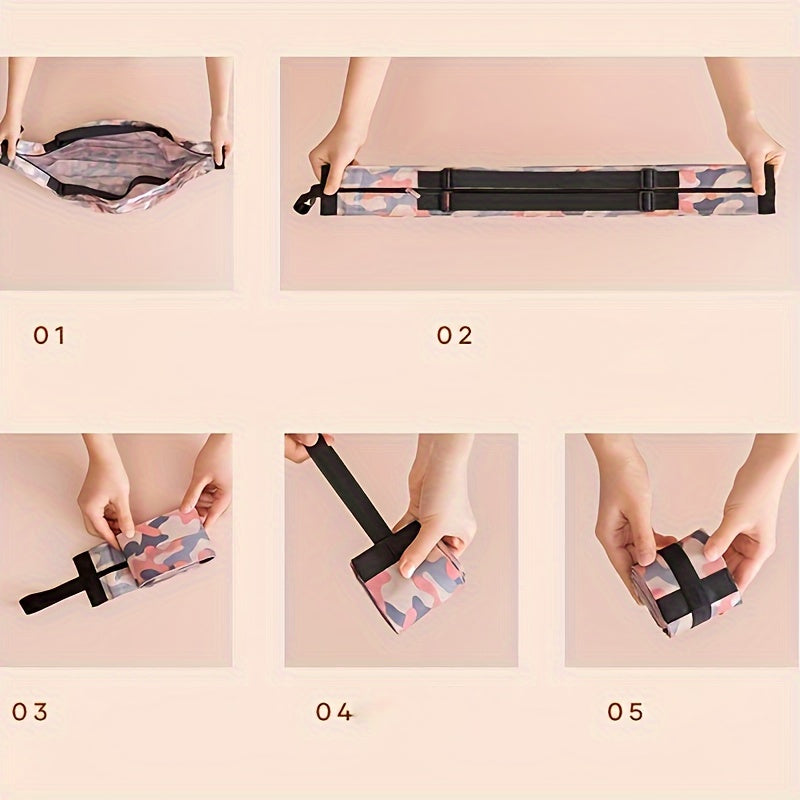 01

02

03

04

05