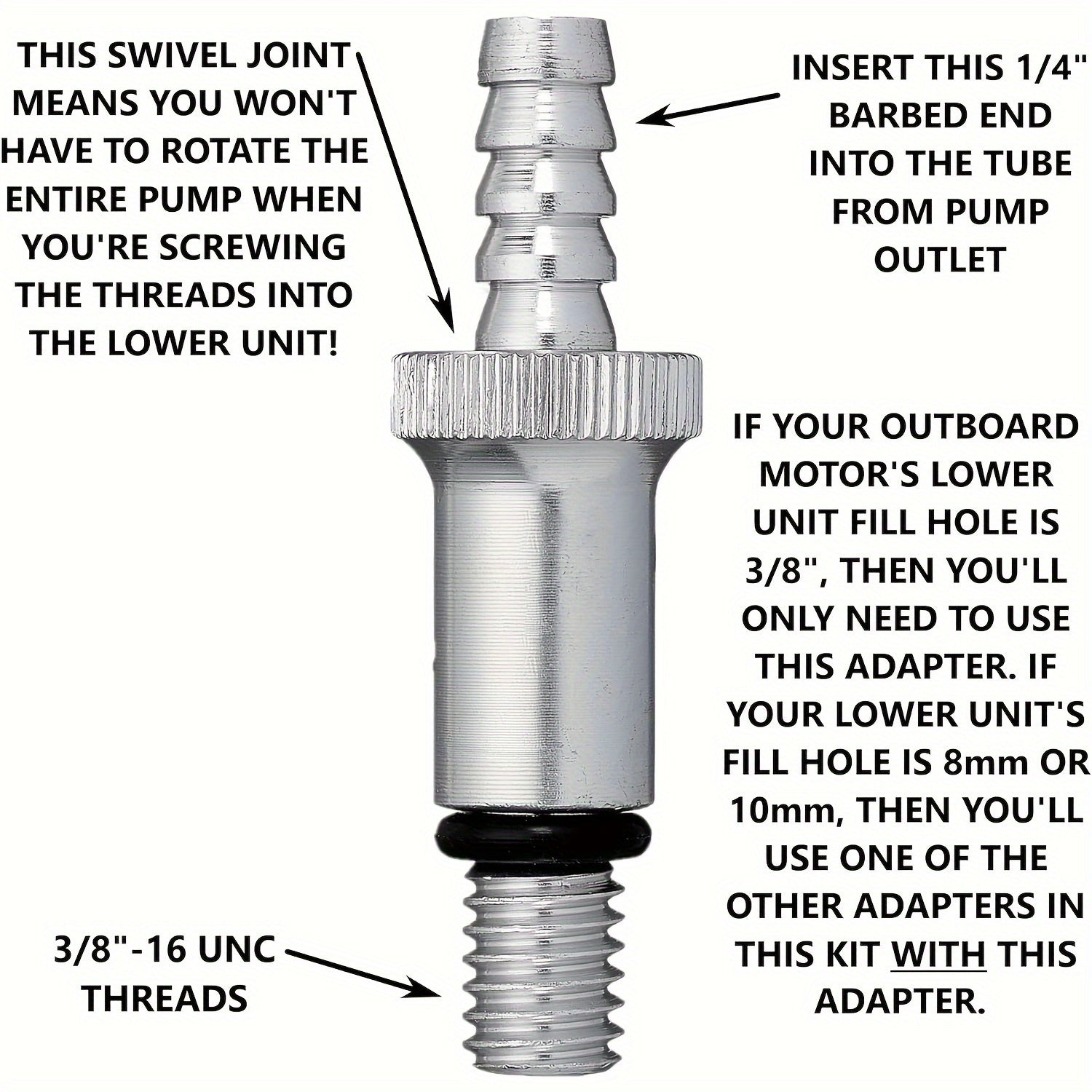 THIS SWIVEL JOINT MEANS YOU WON'T HAVE TO ROTATE THE ENTIRE PUMP WHEN YOU'RE SCREWING THE THREADS INTO THE LOWER UNIT!

INSERT THIS 1/4" BARBED END INTO THE TUBE FROM PUMP OUTLET

IF YOUR OUTBOARD MOTOR'S LOWER UNIT FILL HOLE IS 3/8", THEN YOU'LL ONLY NEED TO USE THIS ADAPTER. IF YOUR LOWER UNIT'S FILL HOLE IS 8mm OR 10mm, THEN YOU'LL USE ONE OF THE OTHER ADAPTERS IN THIS KIT WITH THIS ADAPTER.

3/8"-16 UNC THREADS