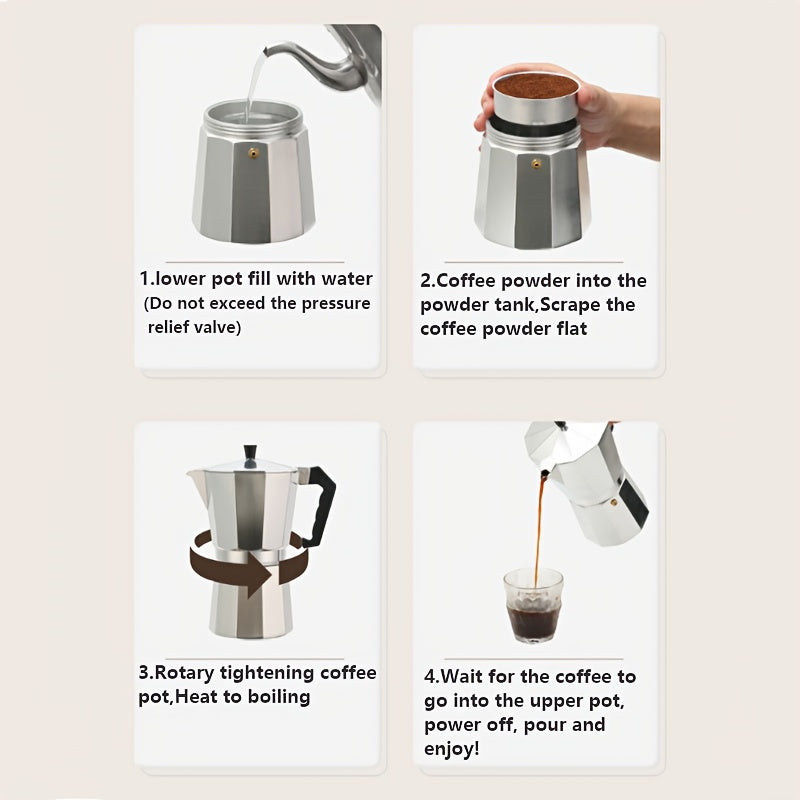 1.lower pot fill with water
(Do not exceed the pressure relief valve)

2.Coffee powder into the powder tank,Scrape the coffee powder flat

3.Rotary tightening coffee pot,Heat to boiling

4.Wait for the coffee to go into the upper pot, power off, pour and enjoy!