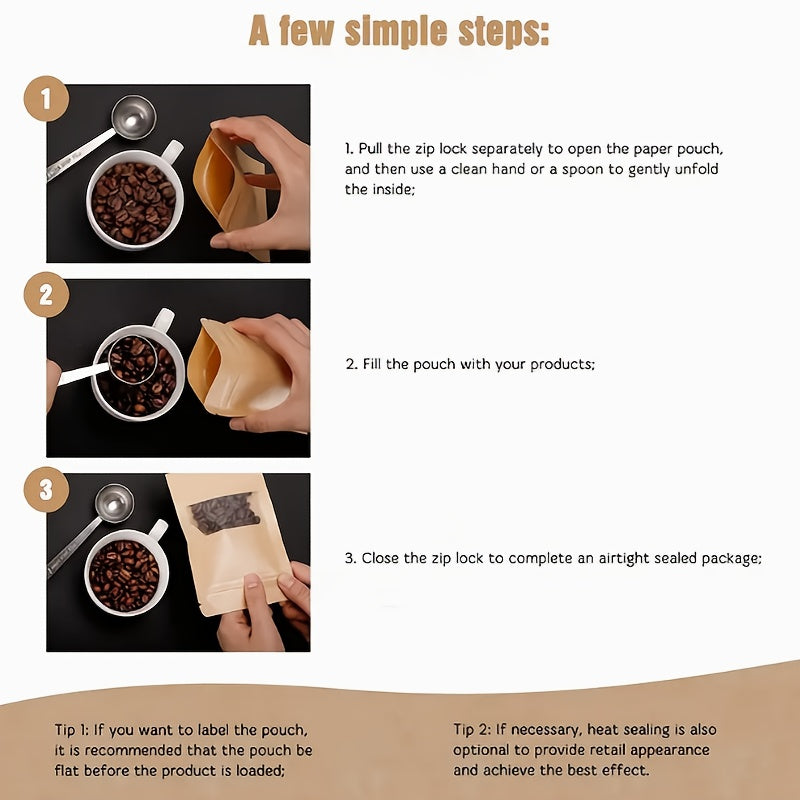 A few simple steps:

1

1. Pull the zip lock separately to open the paper pouch, and then use a clean hand or a spoon to gently unfold the inside;

2

2. Fill the pouch with your products;

3

3. Close the zip lock to complete an airtight sealed package;

Tip 1: If you want to label the pouch, it is recommended that the pouch be flat before the product is loaded;

Tip 2: If necessary, heat sealing is also optional to provide retail appearance and achieve the best effect.