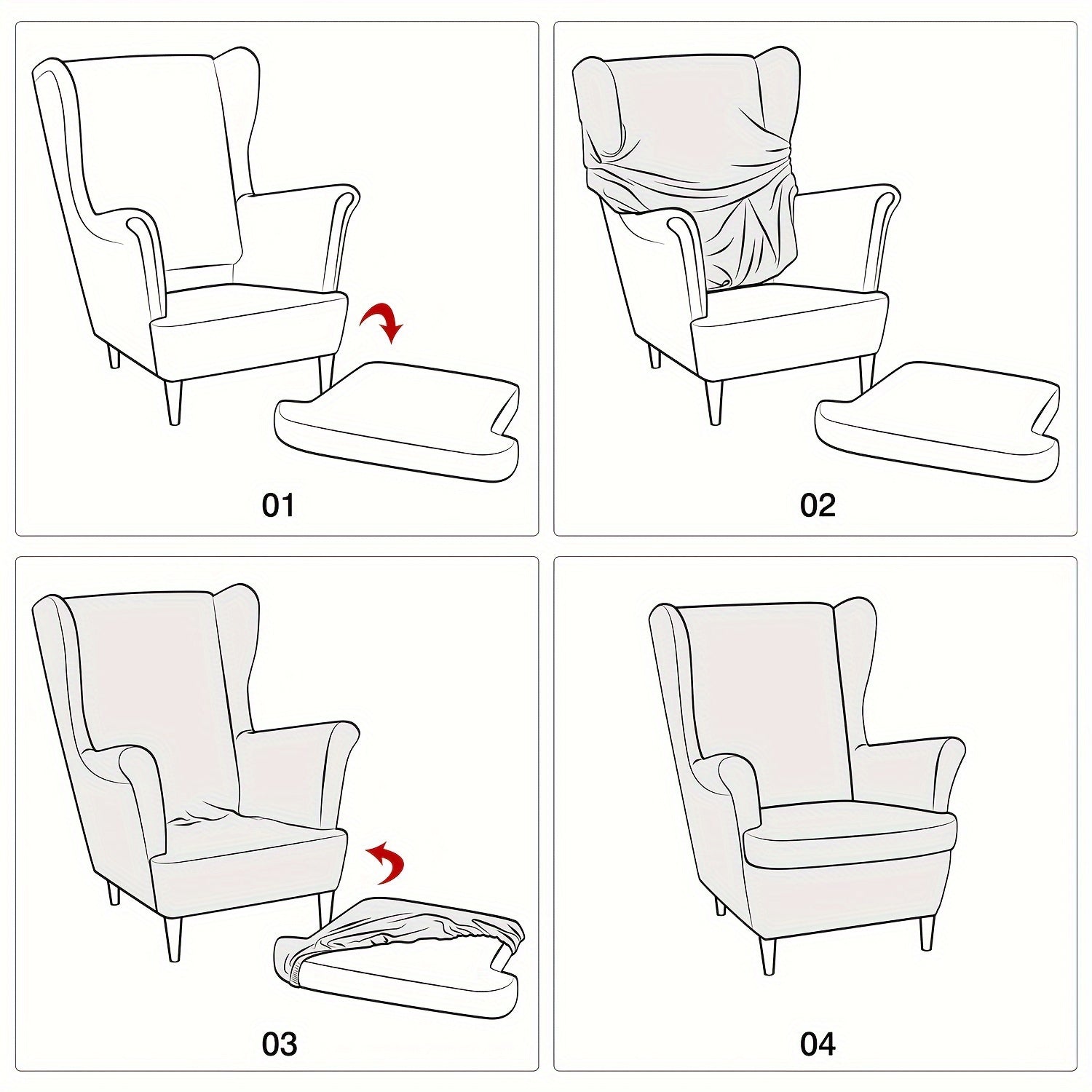 01

02

03

04