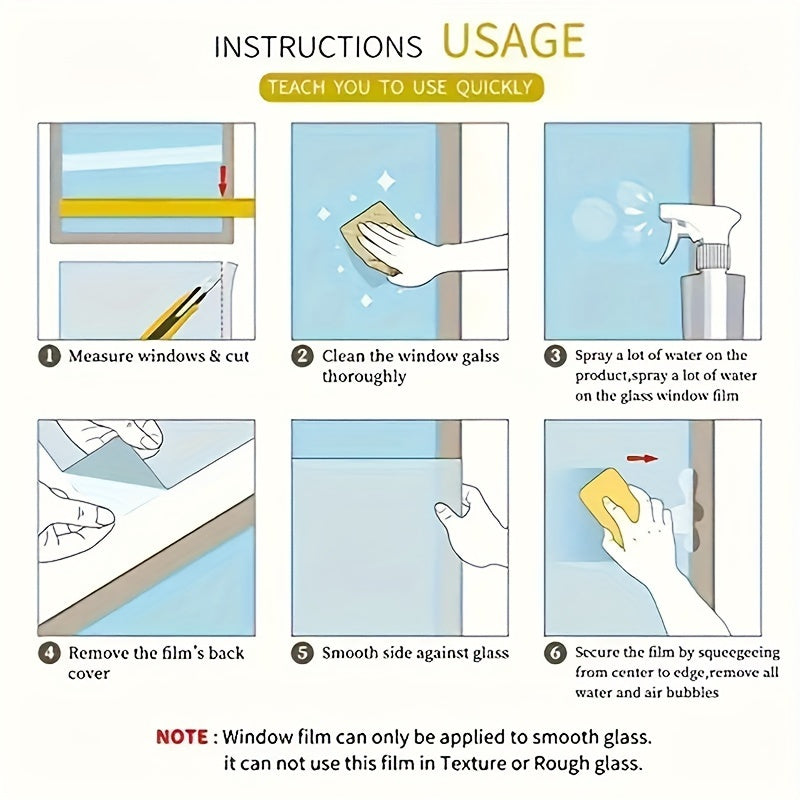 INSTRUCTIONS USAGE

TEACH YOU TO USE QUICKLY

1 Measure windows & cut

2 Clean the window galss thoroughly

3 Spray a lot of water on the product,spray a lot of water on the glass window film

4 Remove the film's back cover

5 Smooth side against glass

6 Secure the film by squeegeeing from center to edge,remove all water and air bubbles

NOTE : Window film can only be applied to smooth glass. it can not use this film in Texture or Rough glass.