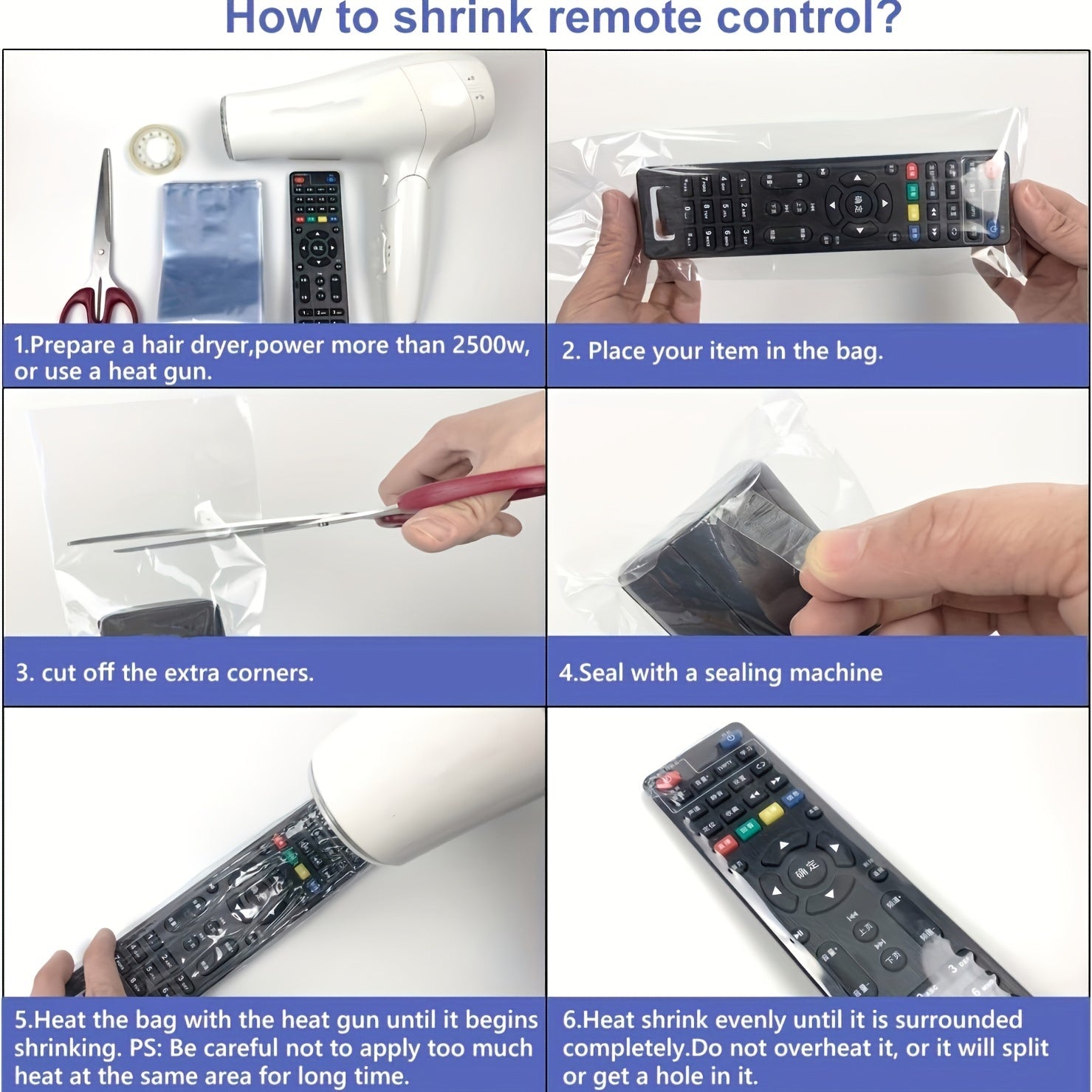 How to shrink remote control?

1.Prepare a hair dryer,power more than 2500w, or use a heat gun.

2. Place your item in the bag.

3. cut off the extra corners.

4.Seal with a sealing machine

5.Heat the bag with the heat gun until it begins shrinking. PS: Be careful not to apply too much heat at the same area for long time.

6.Heat shrink evenly until it is surrounded completely.Do not overheat it, or it will split or get a hole in it.