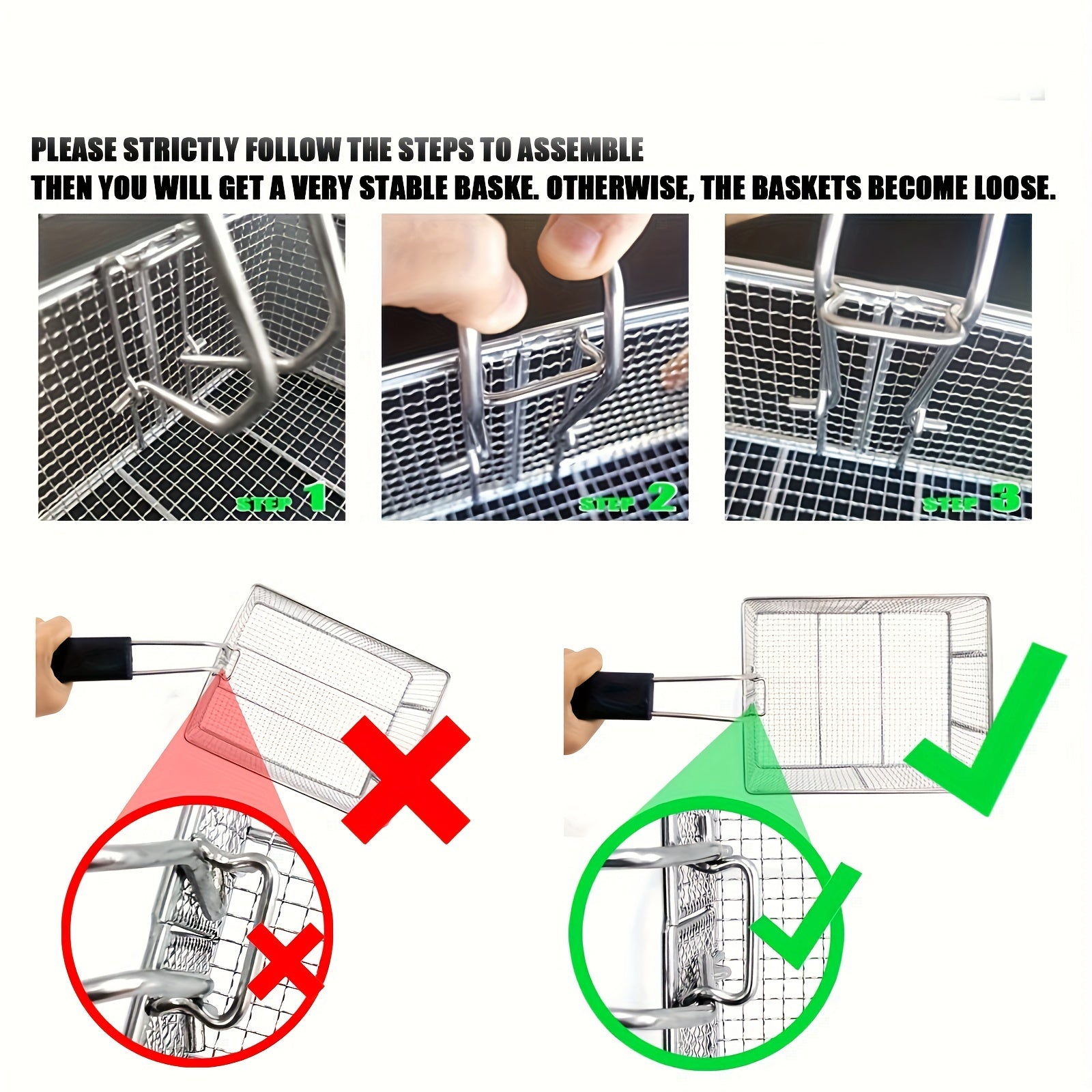 PLEASE STRICTLY FOLLOW THE STEPS TO ASSEMBLE
THEN YOU WILL GET A VERY STABLE BASKE. OTHERWISE, THE BASKETS BECOME LOOSE.

STEP 1

STEP 2

STEP 3