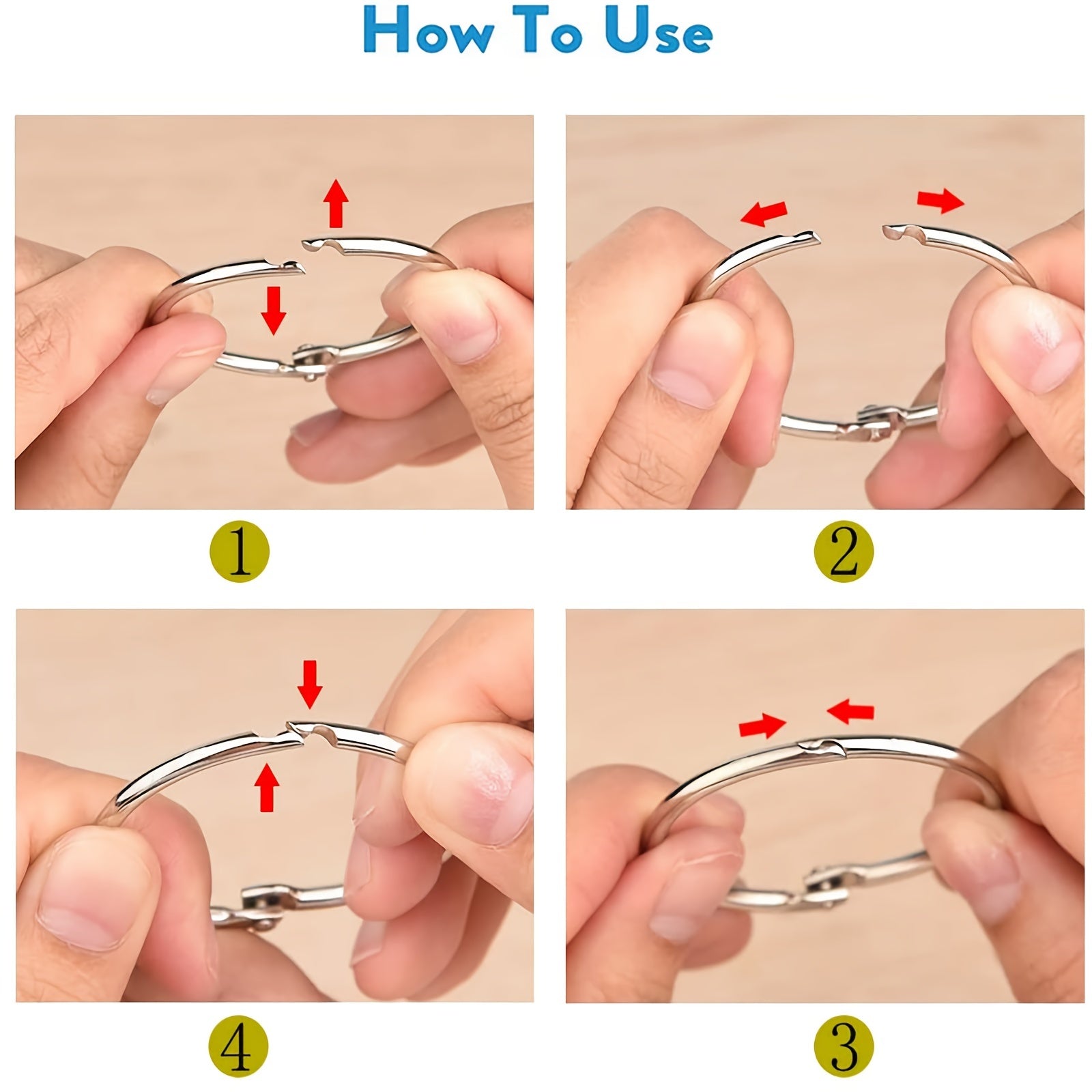 How To Use

1

2

4

3