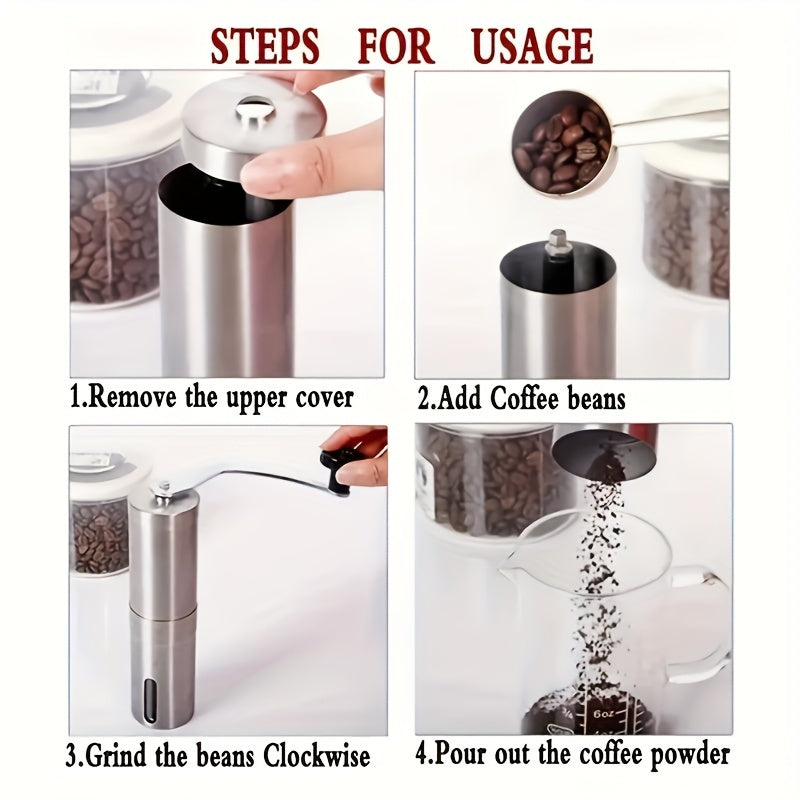 STEPS FOR USAGE

1.Remove the upper cover

2.Add Coffee beans

3.Grind the beans Clockwise

6oz

4.Pour out the coffee powder