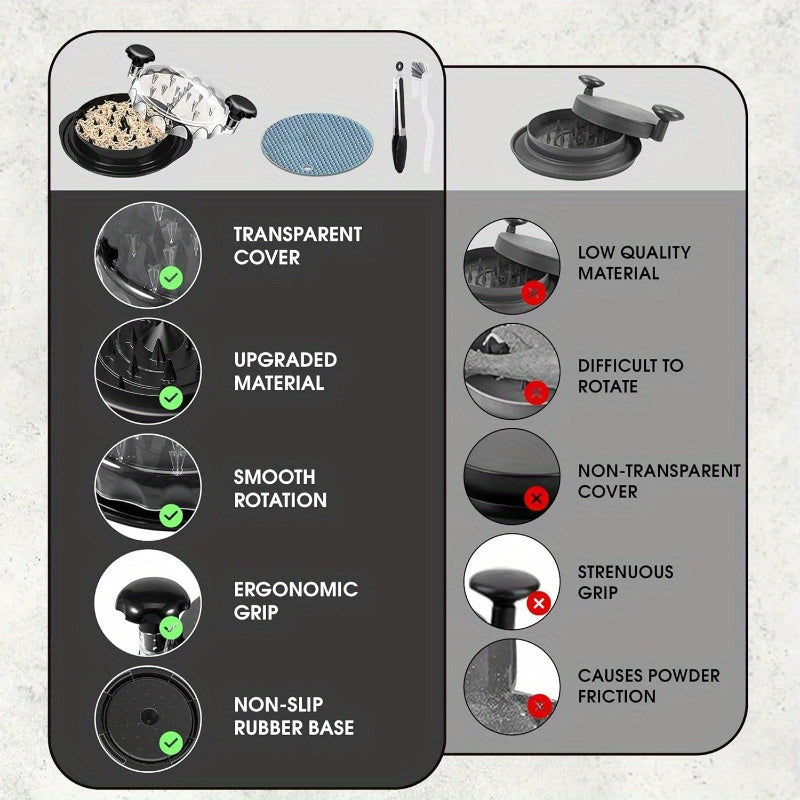 TRANSPARENT COVER

UPGRADED MATERIAL

SMOOTH ROTATION

ERGONOMIC GRIP

NON-SLIP RUBBER BASE

LOW QUALITY MATERIAL

DIFFICULT TO ROTATE

NON-TRANSPARENT COVER

STRENUOUS GRIP

CAUSES POWDER FRICTION