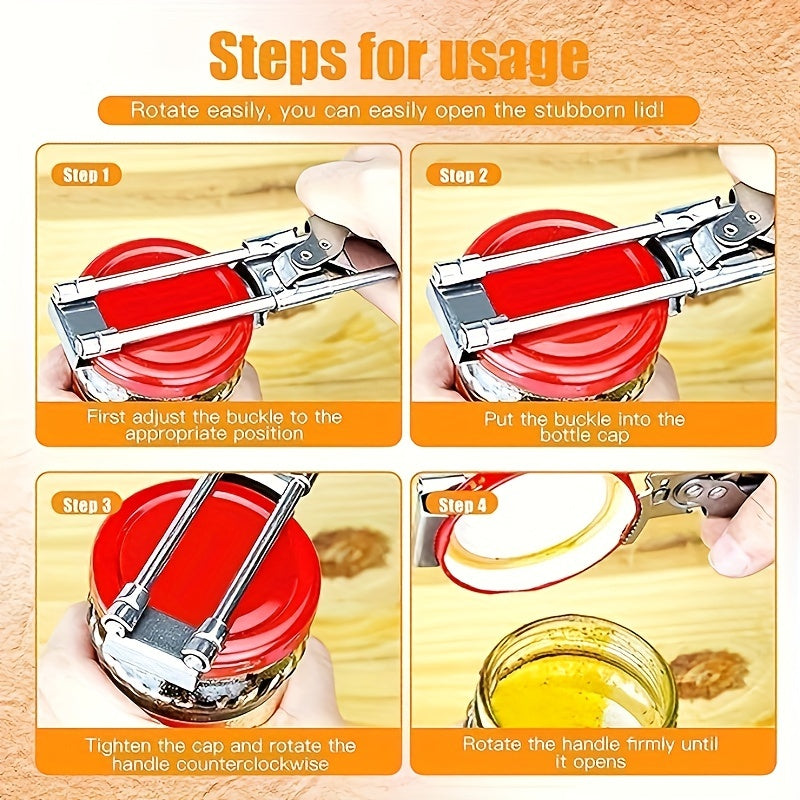 Steps for usage

Rotate easily, you can easily open the stubborn lid!

Step 1

First adjust the buckle to the appropriate position

Step 2

Put the buckle into the bottle cap

Step 3

Tighten the cap and rotate the handle counterclockwise

Step 4

Rotate the handle firmly until it opens