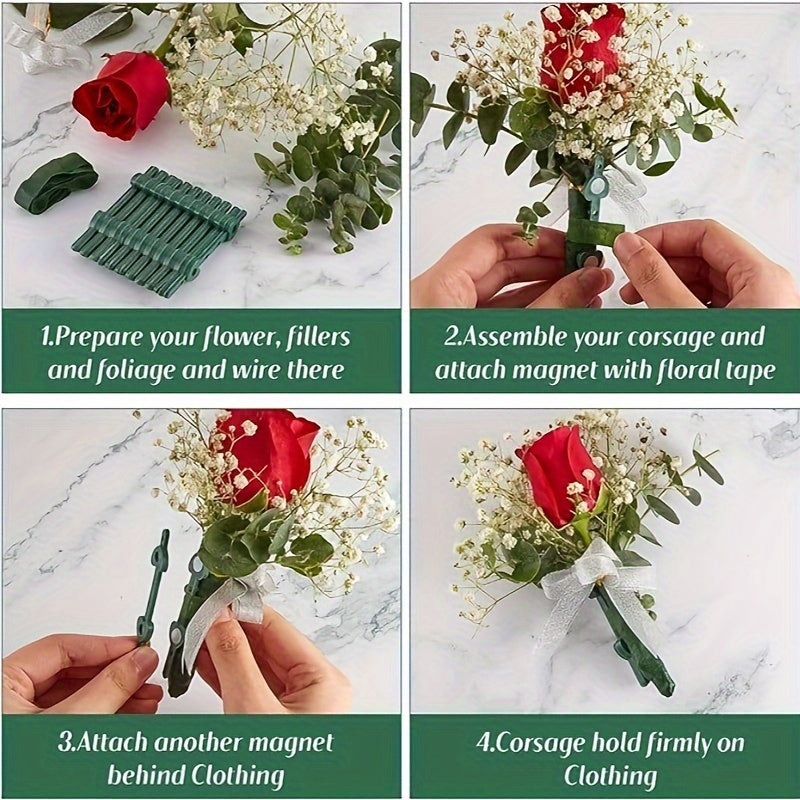 1.Prepare your flower, fillers and foliage and wire there

2.Assemble your corsage and attach magnet with floral tape

3.Attach another magnet behind Clothing

4.Corsage hold firmly on Clothing