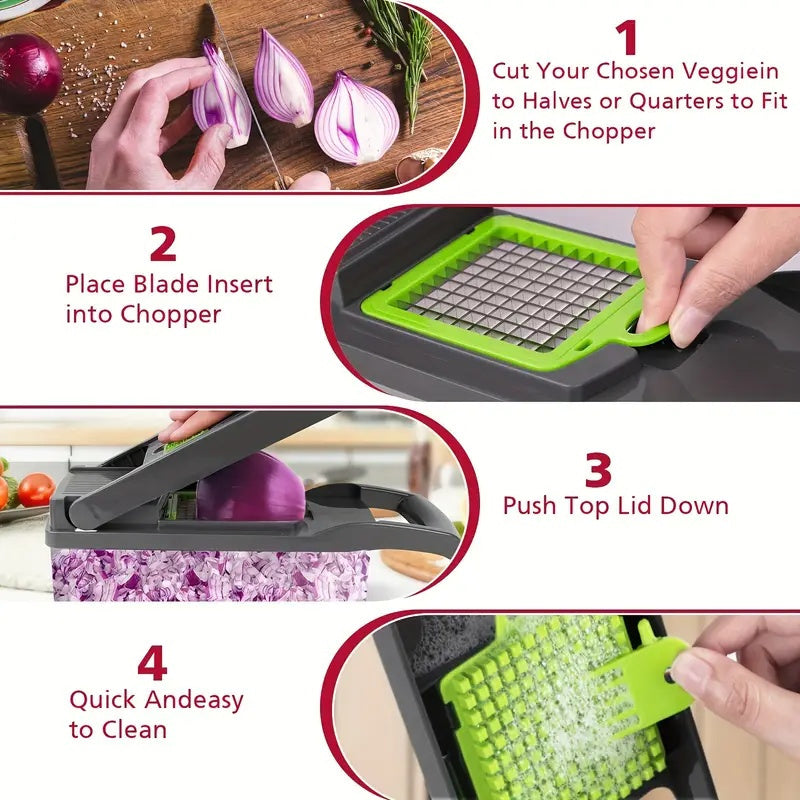 1
Cut Your Chosen Veggiein to Halves or Quarters to Fit in the Chopper

2
Place Blade Insert into Chopper

3
Push Top Lid Down

4
Quick Andeasy to Clean