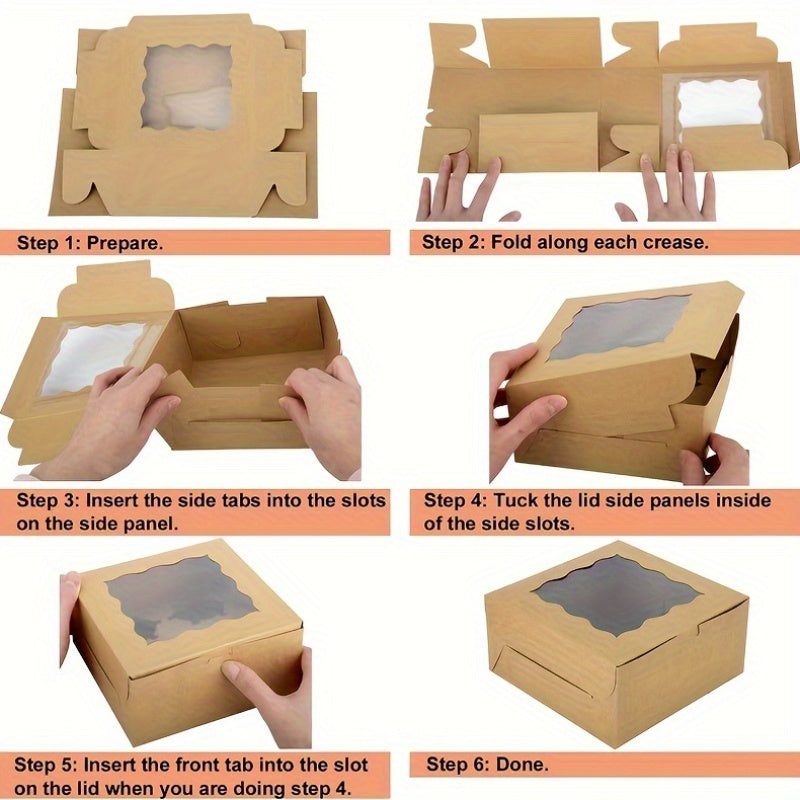 Step 1: Prepare.

Step 2: Fold along each crease.

Step 3: Insert the side tabs into the slots on the side panel.

Step 4: Tuck the lid side panels inside of the side slots.

Step 5: Insert the front tab into the slot on the lid when you are doing step 4.

Step 6: Done.