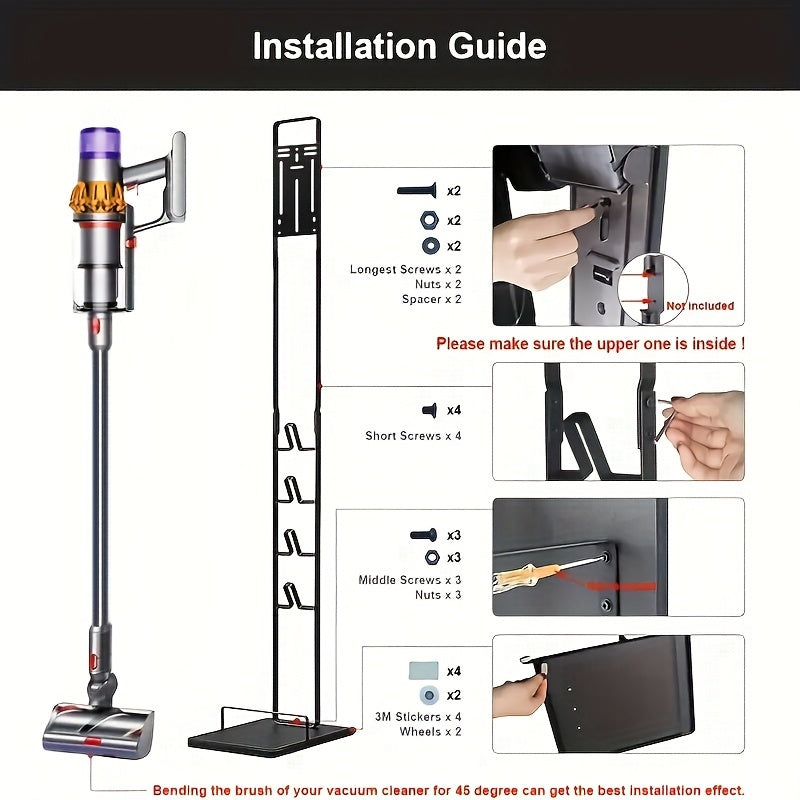 Installation Guide

x2
x2
x2
Longest Screws x 2
Nuts x 2
Spacer x 2

Not included

Please make sure the upper one is inside !

x4
Short Screws x 4

x3
x3
Middle Screws x 3
Nuts x 3

x4
x2
3M Stickers x 4
Wheels x 2

Bending the brush of your vacuum cleaner for 45 degree can get the best installation effect.