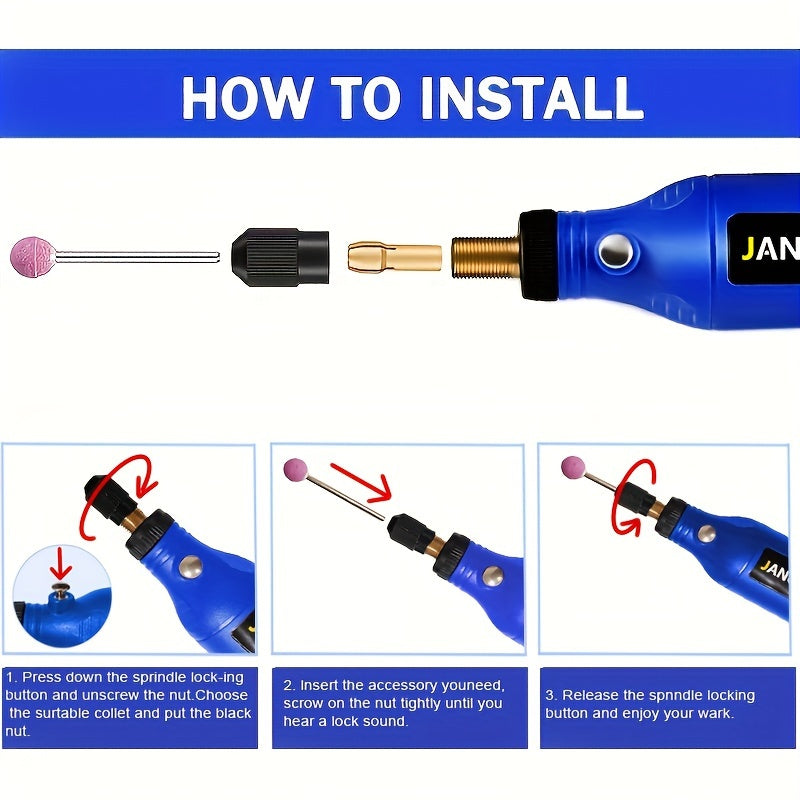 HOW TO INSTALL

JAN

JAN

1. Press down the sprindle lock-ing button and unscrew the nut.Choose the surtable collet and put the black nut.

2. Insert the accessory youneed, scrow on the nut tightly until you hear a lock sound.

3. Release the spnndle locking button and enjoy your wark.