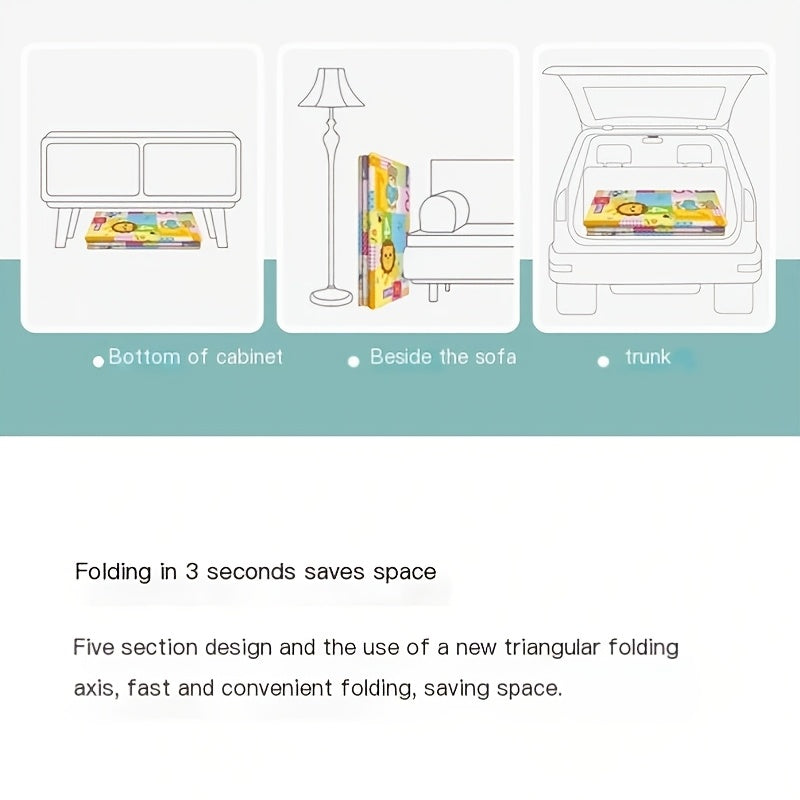 Bottom of cabinet

Beside the sofa

trunk

Folding in 3 seconds saves space

Five section design and the use of a new triangular folding axis, fast and convenient folding, saving space.