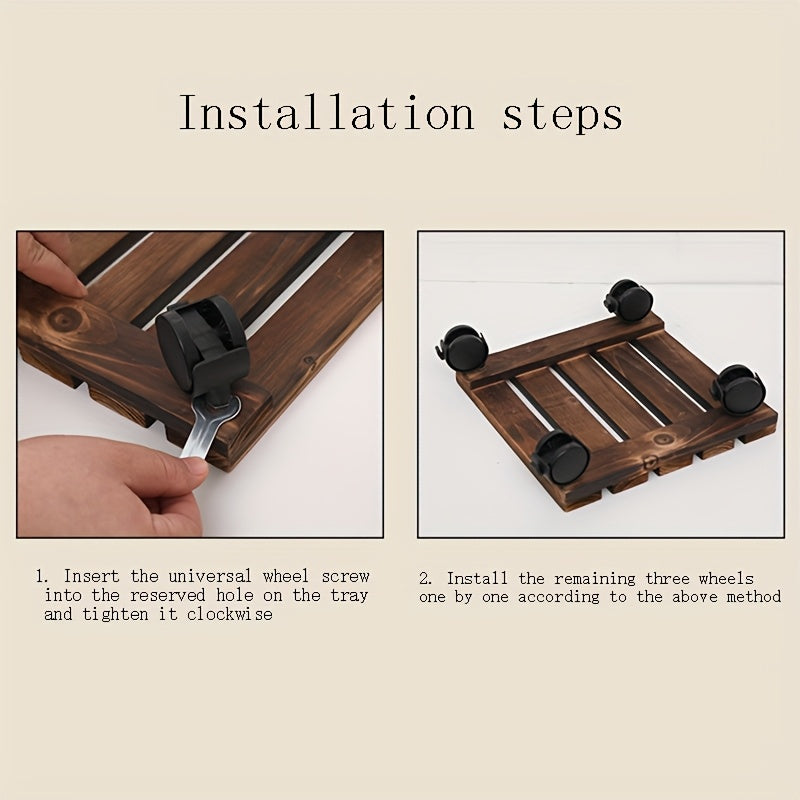 Installation steps

1. Insert the universal wheel screw into the reserved hole on the tray and tighten it clockwise

2. Install the remaining three wheels one by one according to the above method