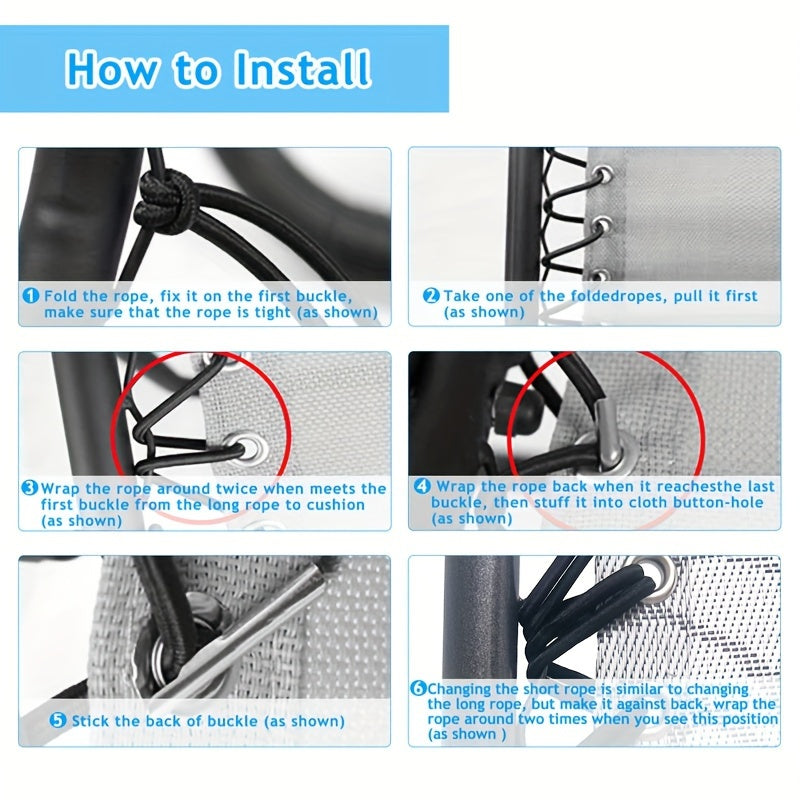 How to Install

1 Fold the rope, fix it on the first buckle, make sure that the rope is tight (as shown)

2 Take one of the foldedropes, pull it first (as shown)

3 Wrap the rope around twice when meets the first buckle from the long rope to cushion (as shown)

4 Wrap the rope back when it reachesthe last buckle, then stuff it into cloth button-hole (as shown)

5 Stick the back of buckle (as shown)

6 Changing the short rope is similar to changing the long rope, but make it against back, wrap the rope around two times when you see this position (as shown )