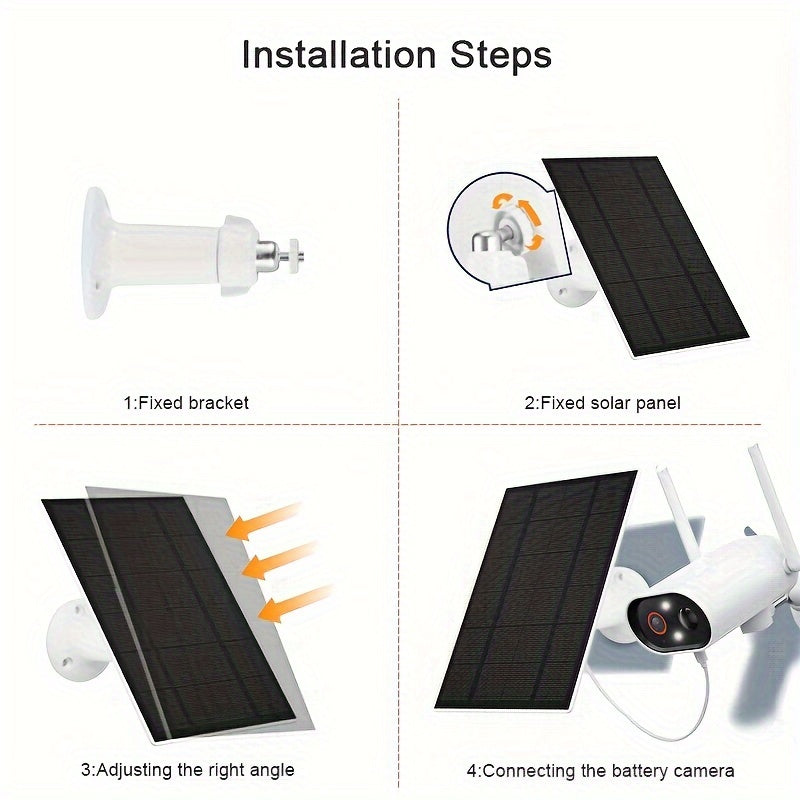 Installation Steps

1:Fixed bracket

2:Fixed solar panel

3:Adjusting the right angle

4:Connecting the battery camera