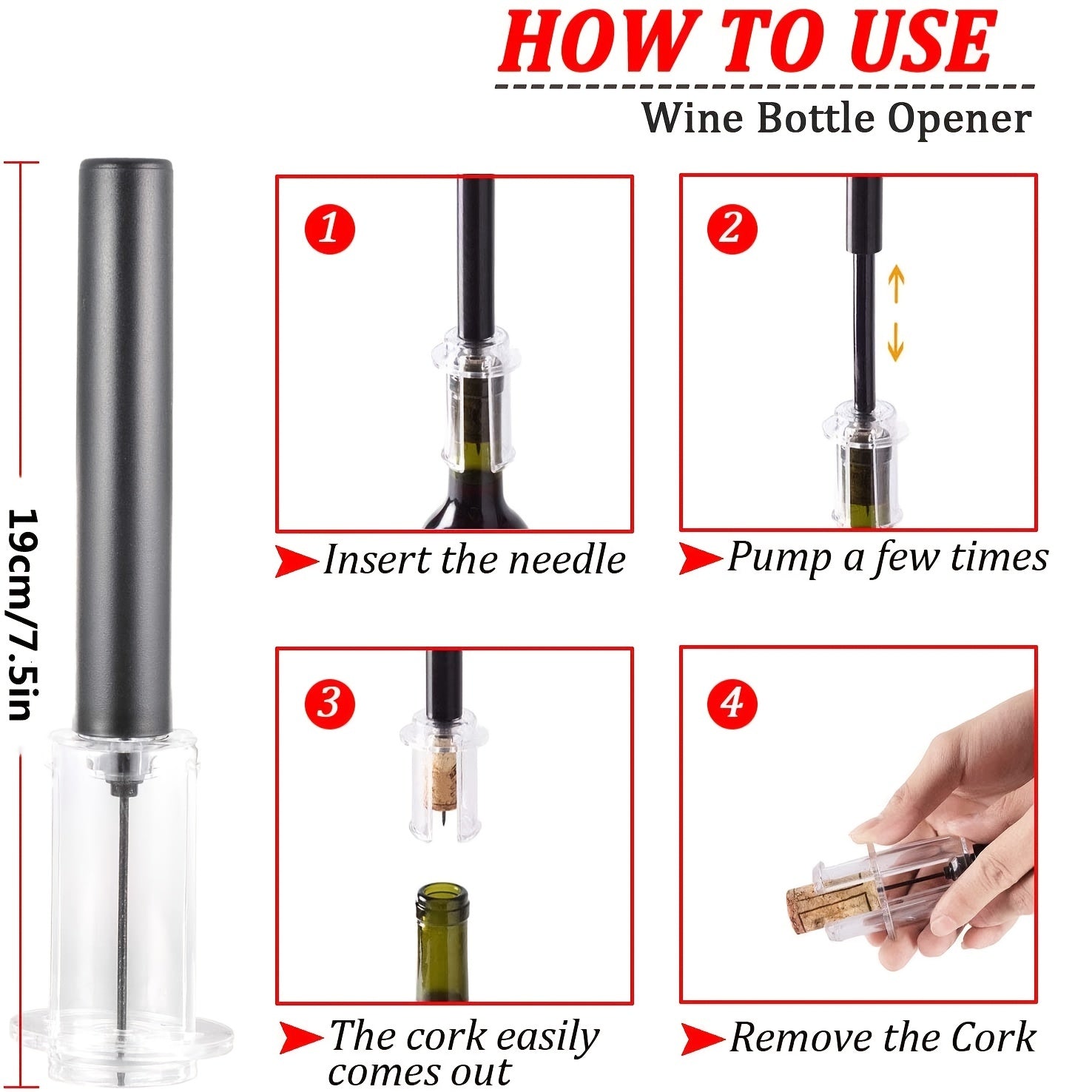 HOW TO USE

Wine Bottle Opener

19cm/7.5in

1

Insert the needle

2

Pump a few times

3

The cork easily comes out

4

Remove the Cork