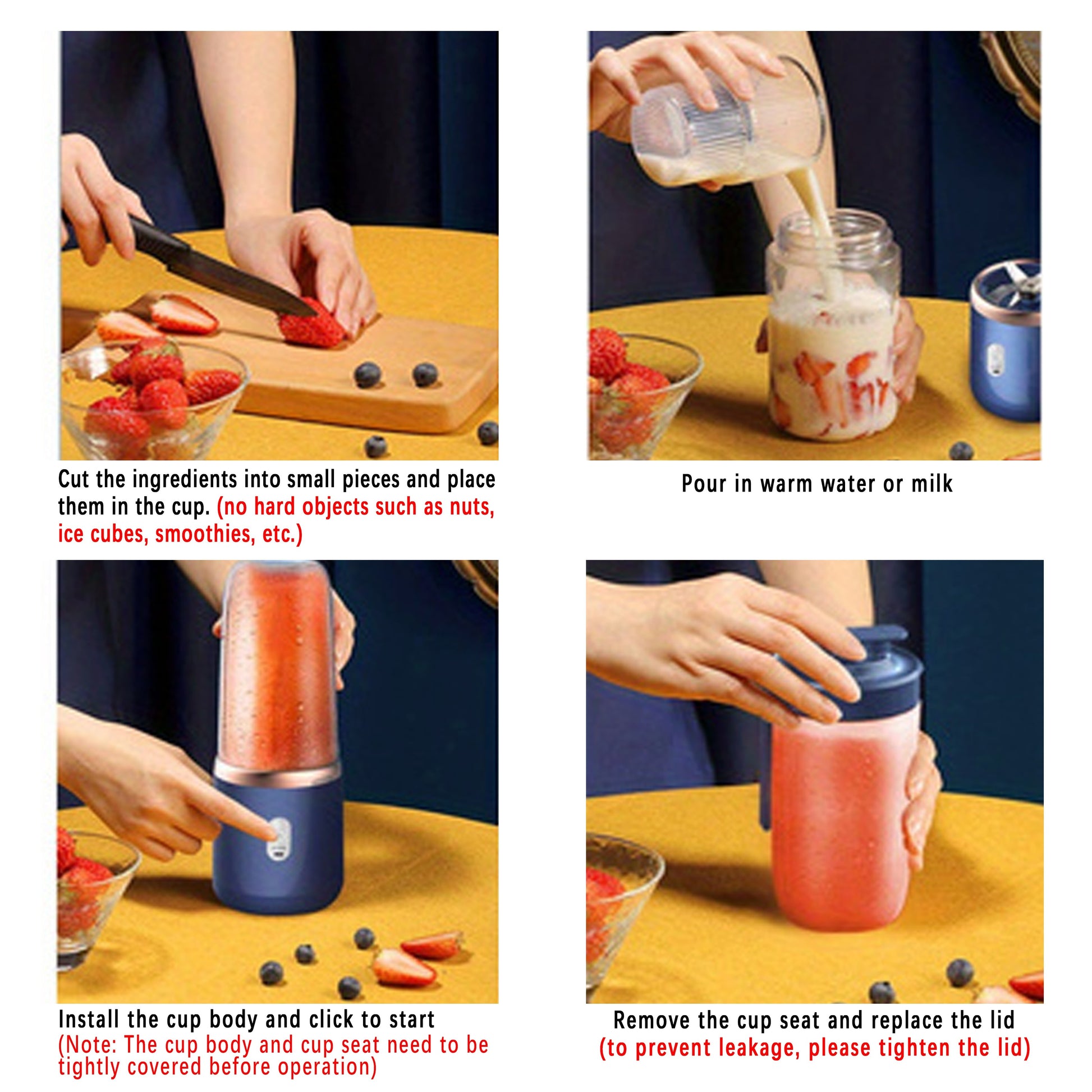 Cut the ingredients into small pieces and place them in the cup. (no hard objects such as nuts, ice cubes, smoothies, etc.)

Pour in warm water or milk

Install the cup body and click to start
(Note: The cup body and cup seat need to be tightly covered before operation)

Remove the cup seat and replace the lid
(to prevent leakage, please tighten the lid)