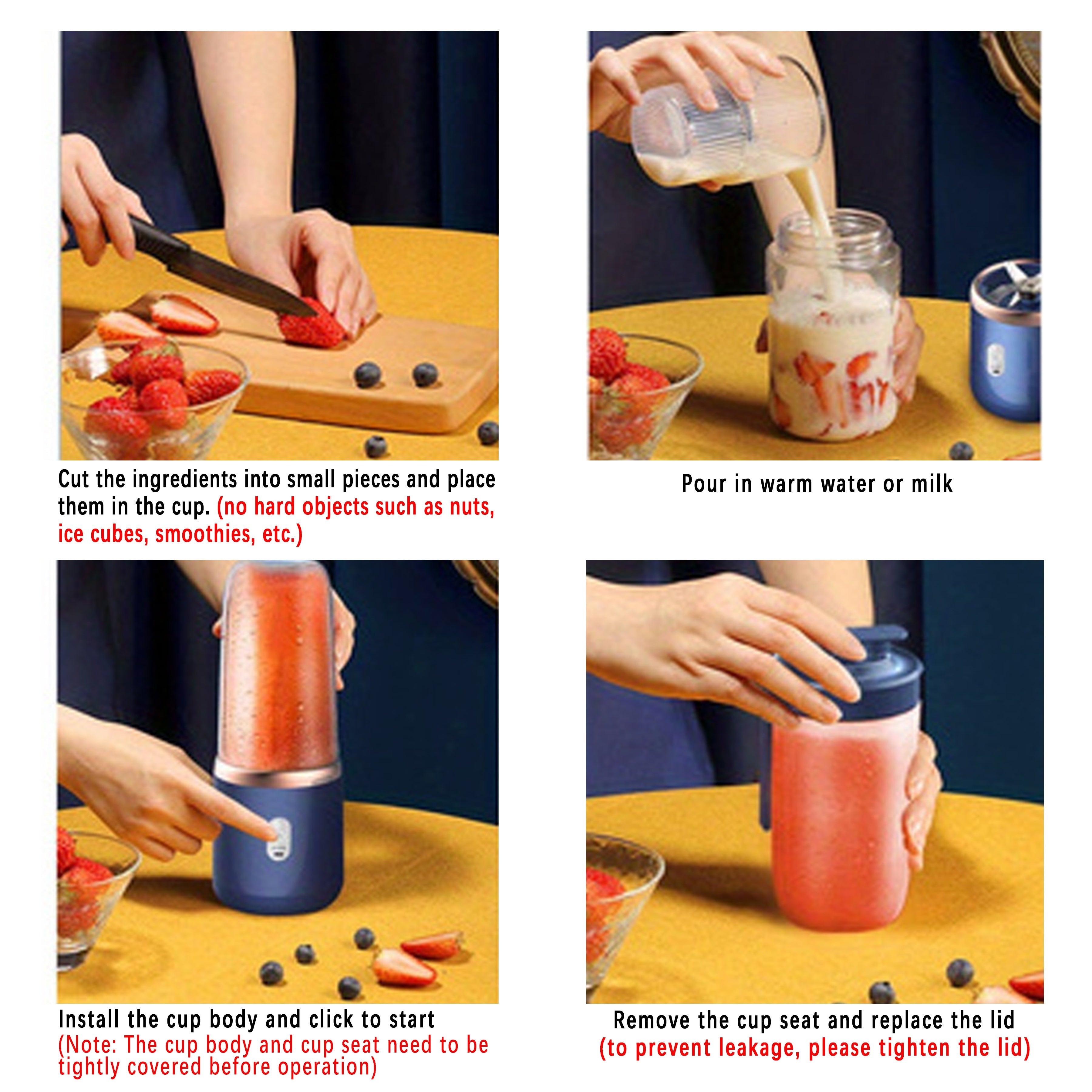 Cut the ingredients into small pieces and place them in the cup. (no hard objects such as nuts, ice cubes, smoothies, etc.)

Pour in warm water or milk

Install the cup body and click to start
(Note: The cup body and cup seat need to be tightly covered before operation)

Remove the cup seat and replace the lid
(to prevent leakage, please tighten the lid)